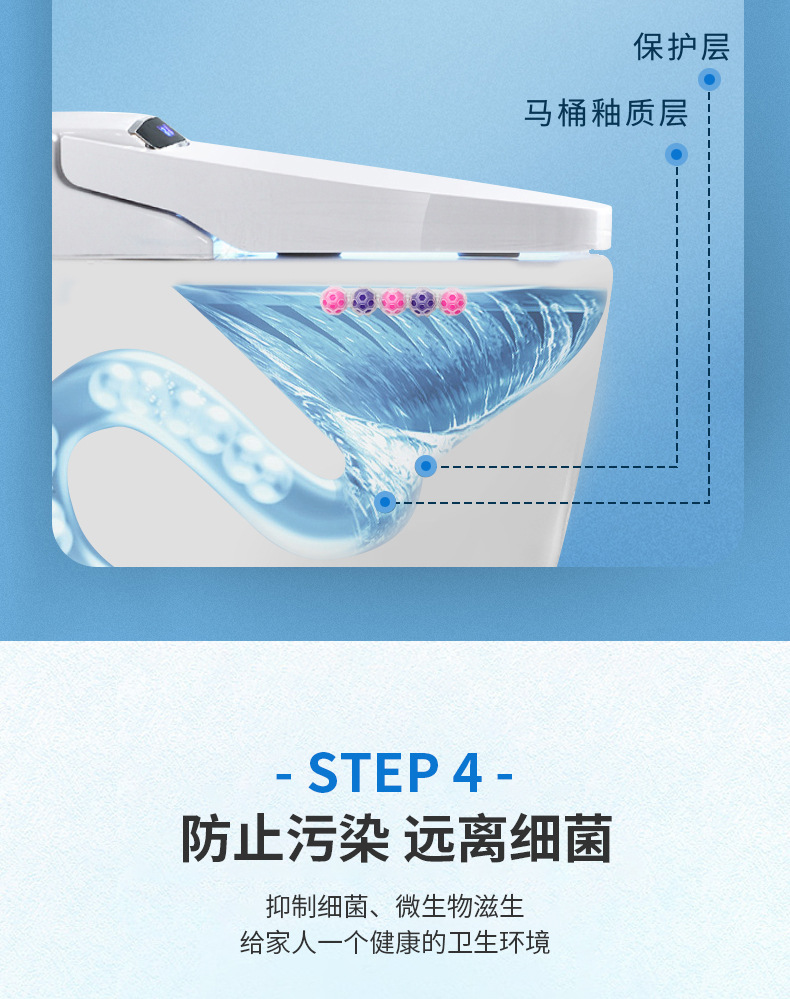 保护层

马桶釉质层

- STEP 4 -

防止污染 远离细菌

抑制细菌、微生物滋生
给家人一个健康的卫生环境