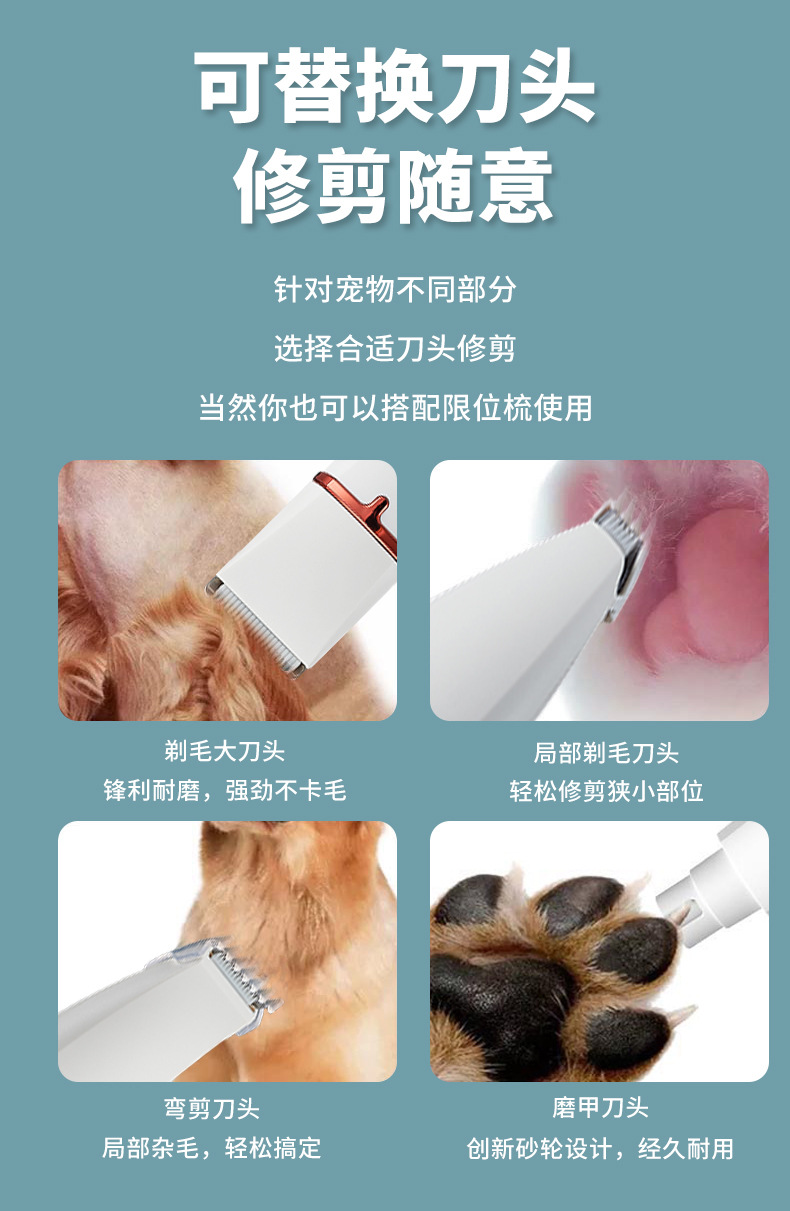 可替换刀头
修剪随意

针对宠物不同部分

选择合适刀头修剪

当然你也可以搭配限位梳使用

剃毛大刀头
锋利耐磨，强劲不卡毛

局部剃毛刀头
轻松修剪狭小部位

弯剪刀头
局部杂毛，轻松搞定

磨甲刀头
创新砂轮设计，经久耐用