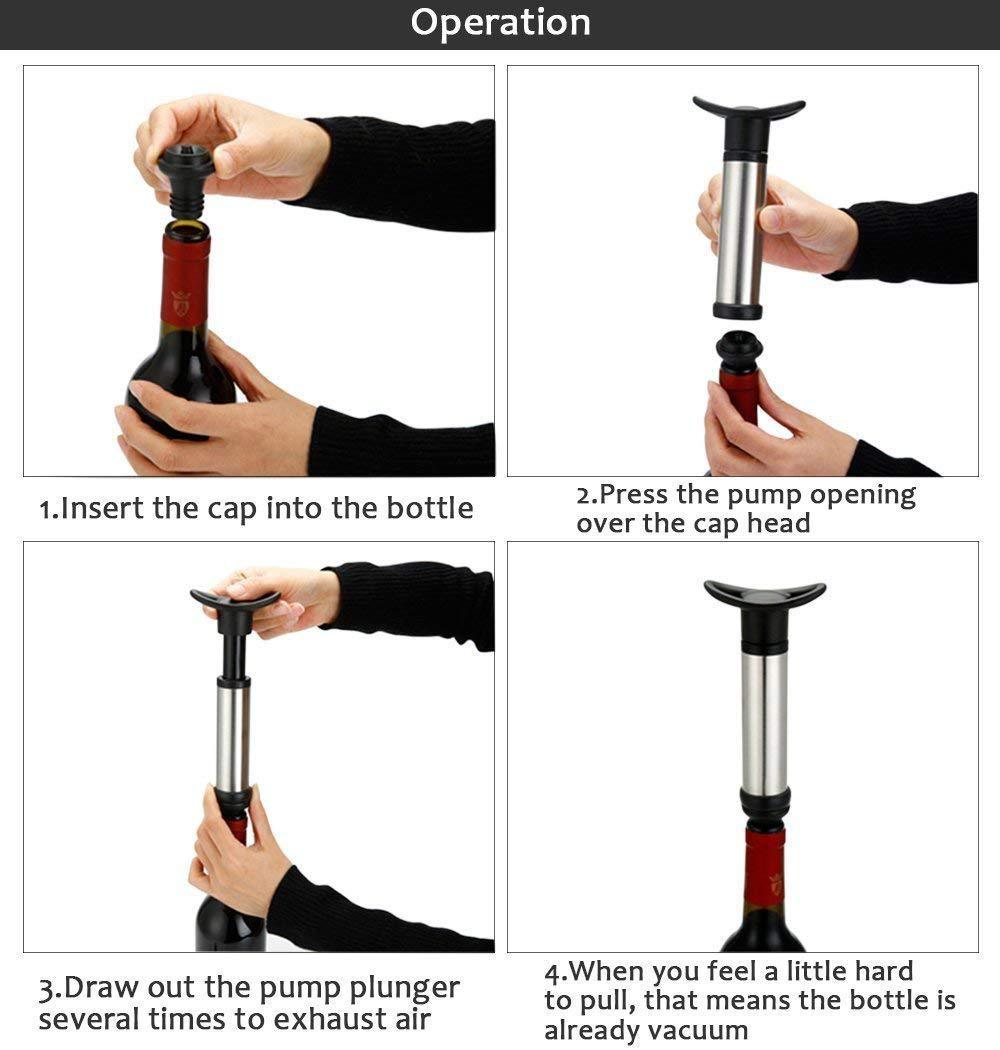 Operation

1.Insert the cap into the bottle

2.Press the pump opening over the cap head

3.Draw out the pump plunger several times to exhaust air

4.When you feel a little hard to pull, that means the bottle is already vacuum