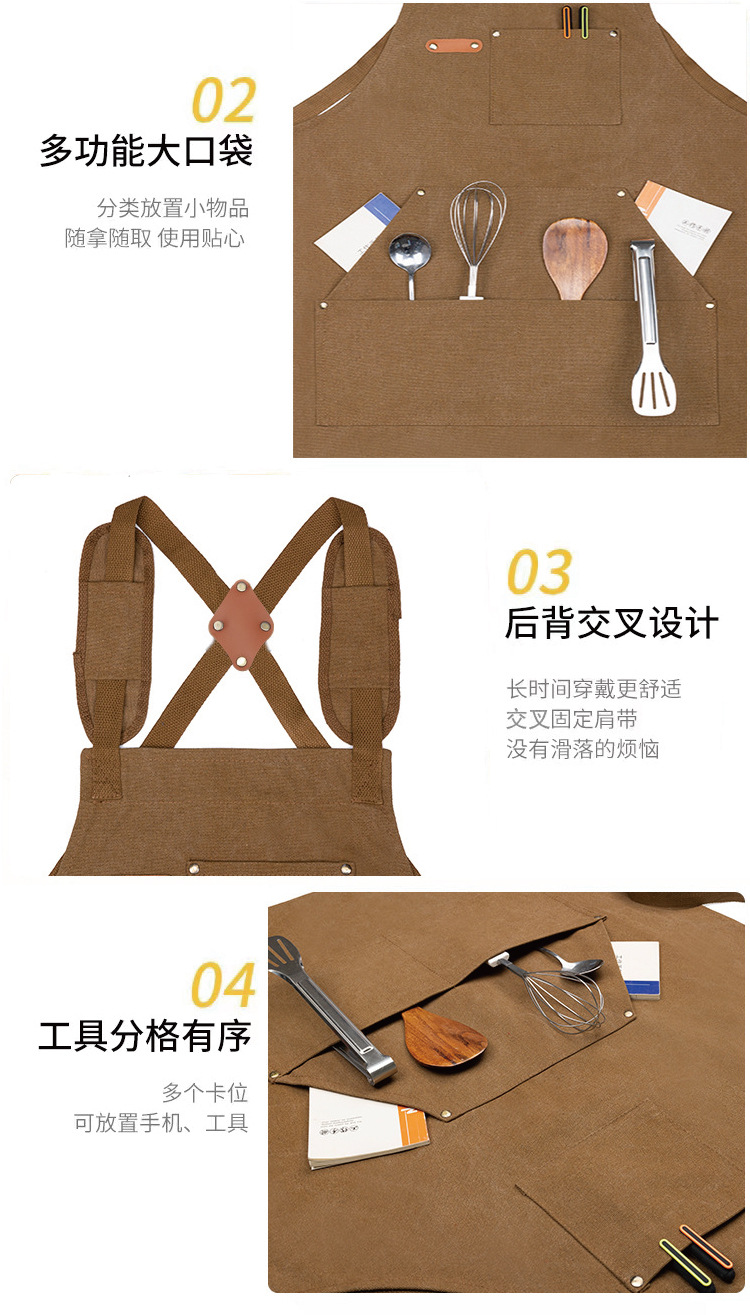 02
多功能大口袋

分类放置小物品
随拿随取 使用贴心

03
后背交叉设计

长时间穿戴更舒适
交叉固定肩带
没有滑落的烦恼

04
工具分格有序

多个卡位
可放置手机、工具