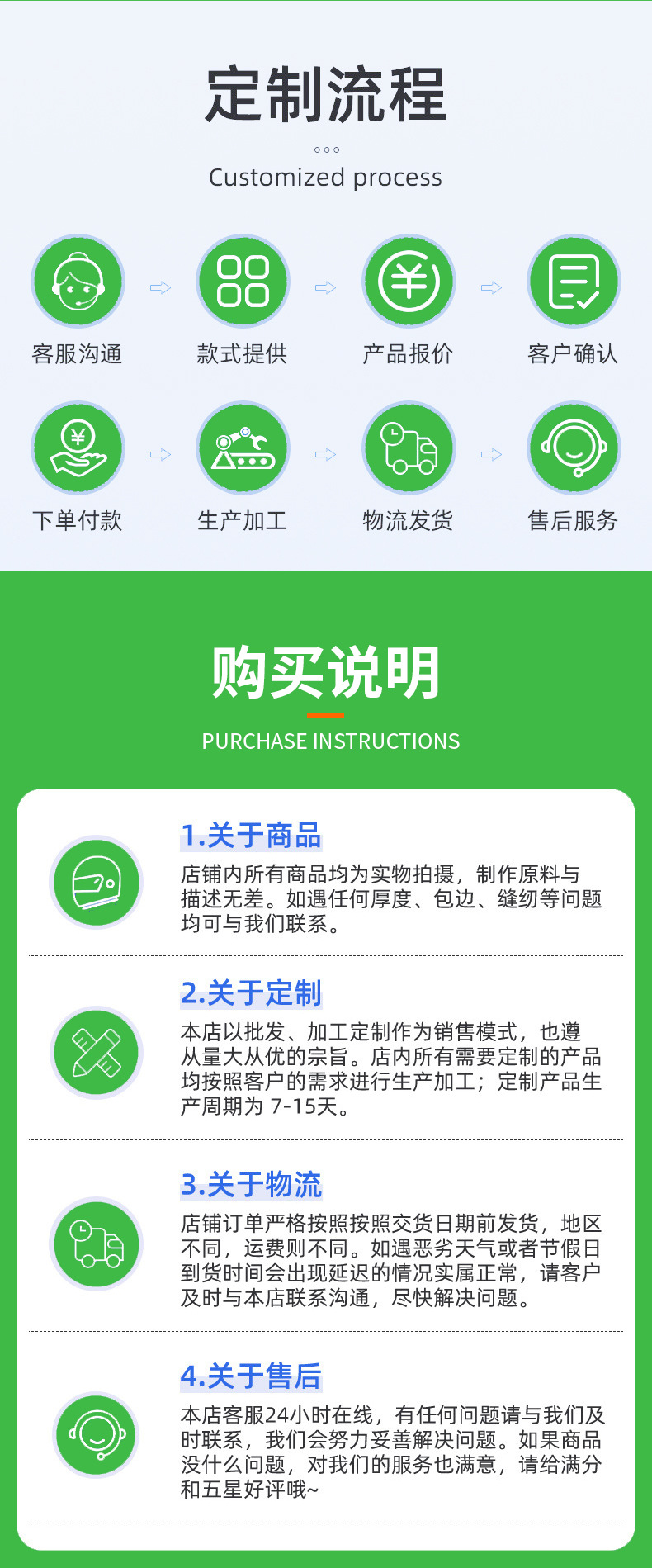 定制流程

Customized process

客服沟通 款式提供 产品报价 客户确认

下单付款 生产加工 物流发货 售后服务

购买说明

PURCHASE INSTRUCTIONS

1.关于商品

店铺内所有商品均为实物拍摄，制作原料与描述无差。如遇任何厚度、包边、缝纫等问题均可与我们联系。

2.关于定制

本店以批发、加工定制作为销售模式，也遵从量大从优的宗旨。店内所有需要定制的产品均按照客户的需求进行生产加工；定制产品生产周期为7-15天。

3.关于物流

店铺订单严格按照按照交货日期前发货，地区不同，运费则不同。如遇恶劣天气或者节假日到货时间会出现延迟的情况实属正常，请客户及时与本店联系沟通，尽快解决问题。

4.关于售后

本店客服24小时在线，有任何问题请与我们及时联系，我们会努力妥善解决问题。如果商品没什么问题，对我们的服务也满意，请给满分和五星好评哦~