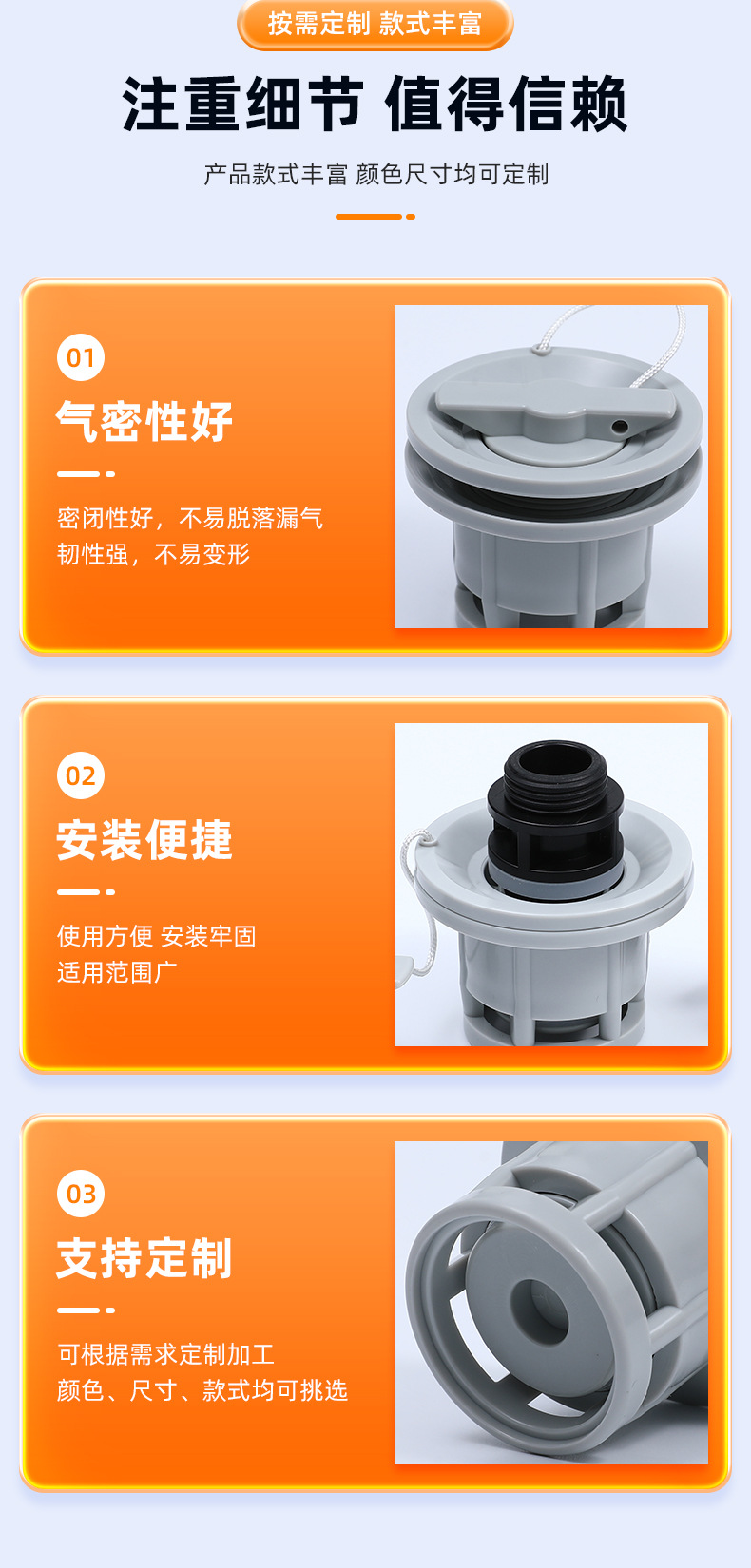 按需定制 款式丰富

注重细节 值得信赖

产品款式丰富 颜色尺寸均可定制

01

气密性好

密闭性好，不易脱落漏气
韧性强，不易变形

02

安装便捷

使用方便 安装牢固
适用范围广

03

支持定制

可根据需求定制加工
颜色、尺寸、款式均可挑选