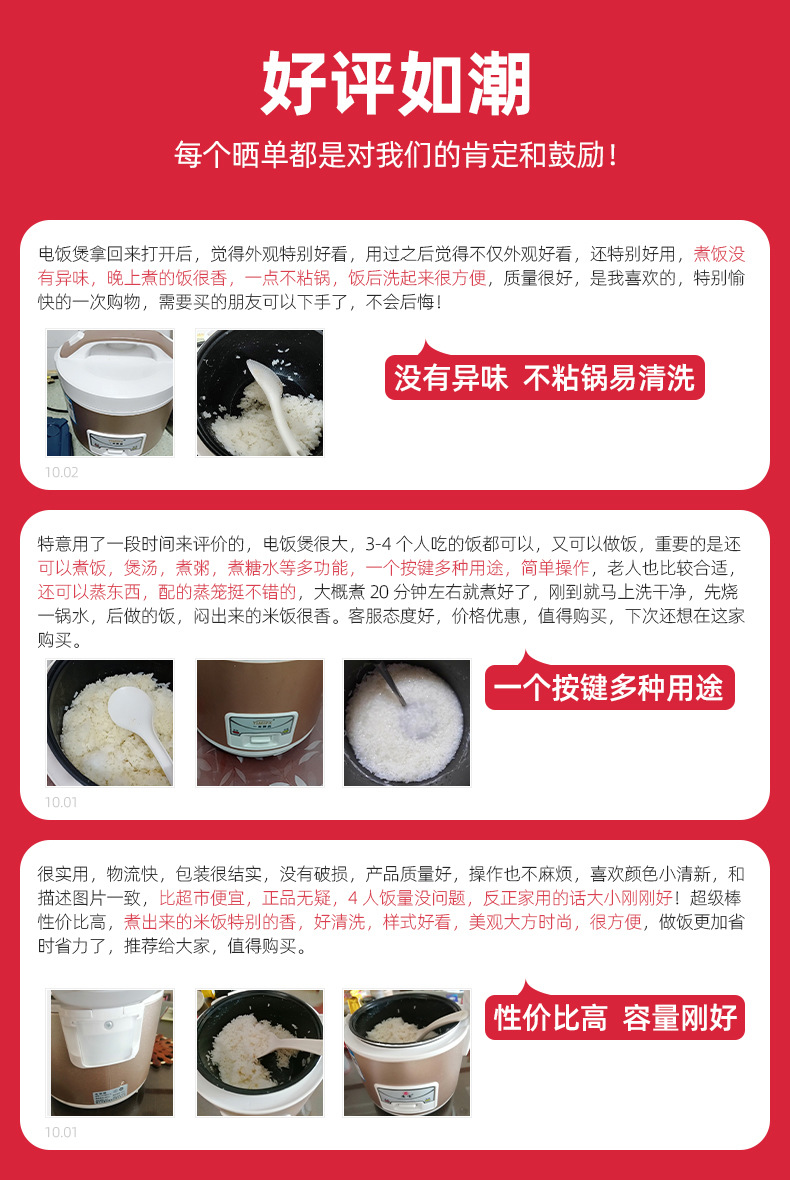 好评如潮

每个晒单都是对我们的肯定和鼓励!

电饭煲拿回来打开后，觉得外观特别好看，用过之后觉得不仅外观好看，还特别好用，煮饭没有异味，晚上煮的饭很香，一点不粘锅，饭后洗起来很方便，质量很好，是我喜欢的，特别愉快的一次购物，需要买的朋友可以下手了，不会后悔!

没有异味 不粘锅易清洗

10.02

特意用了一段时间来评价的，电饭煲很大，3-4 个人吃的饭都可以，又可以做饭，重要的是还可以煮饭，煲汤，煮粥，煮糖水等多功能，一个按键多种用途，简单操作，老人也比较合适，还可以蒸东西，配的蒸笼挺不错的，大概煮 20 分钟左右就煮好了，刚到就马上洗干净，先烧一锅水，后做的饭，闷出来的米饭很香。客服态度好，价格优惠，值得购买，下次还想在这家购买。

一个按键多种用途

10.01

很实用，物流快，包装很结实，没有破损，产品质量好，操作也不麻烦，喜欢颜色小清新，和描述图片一致，比超市便宜，正品无疑，4 人饭量没问题，反正家用的话大小刚刚好！超级棒性价比高，煮出来的米饭特别的香，好清洗，样式好看，美观大方时尚，很方便，做饭更加省时省力了，推荐给大家，值得购买。

性价比高 容量刚好

10.01