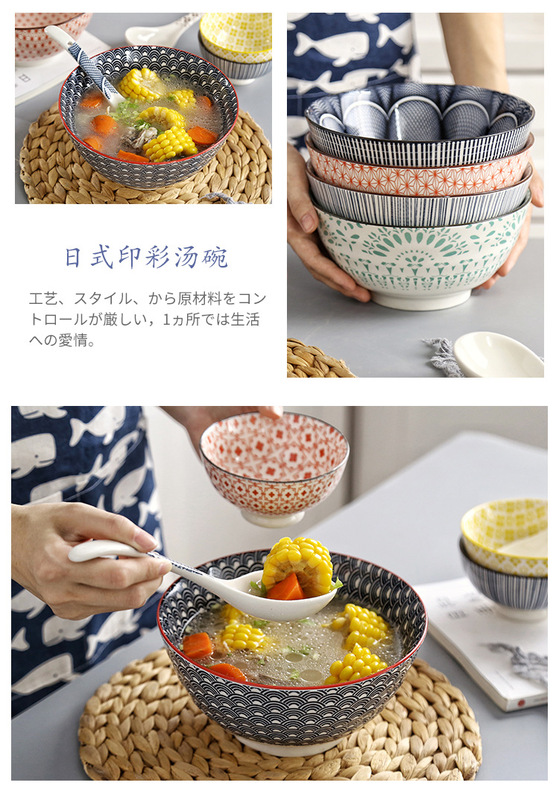 日式印彩汤碗

工艺、スタイル、から原材料をコントロールが厳しい，1ヵ所では生活への愛情。