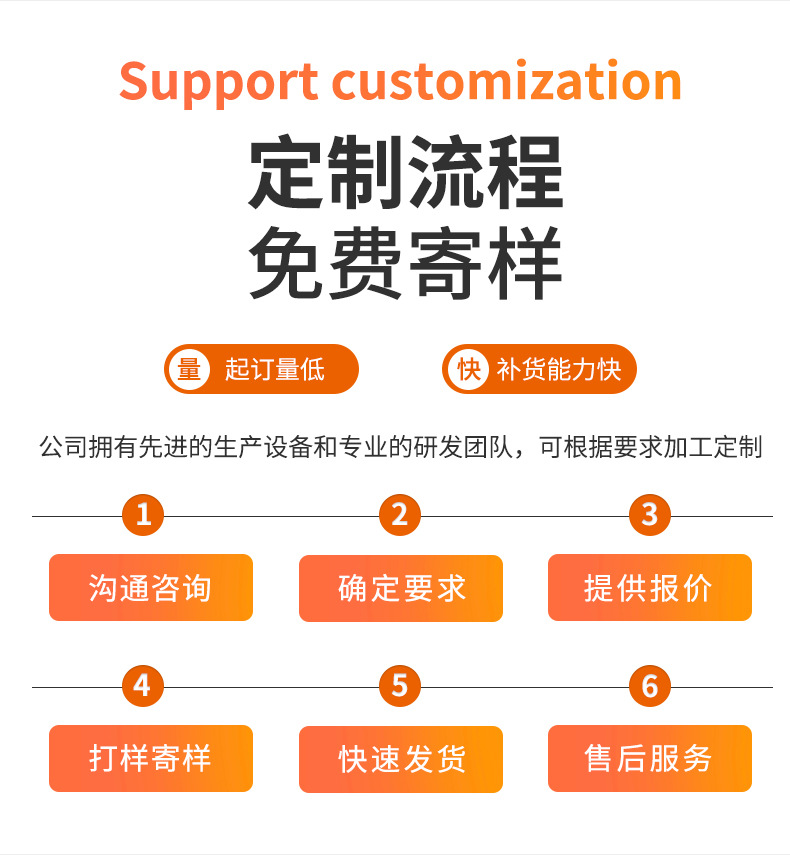 Support customization

定制流程
免费寄样

量 起订量低

快 补货能力快

公司拥有先进的生产设备和专业的研发团队，可根据要求加工定制

1
沟通咨询

2
确定要求

3
提供报价

4
打样寄样

5
快速发货

6
售后服务