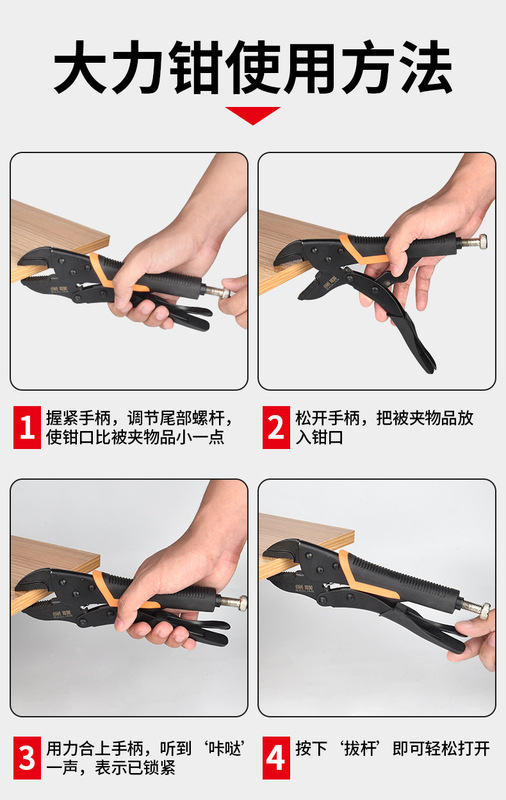 大力钳使用方法

1 握紧手柄，调节尾部螺杆，使钳口比被夹物品小一点

2 松开手柄，把被夹物品放入钳口

3 用力合上手柄，听到‘咔哒’一声，表示已锁紧

4 按下‘拔杆’即可轻松打开