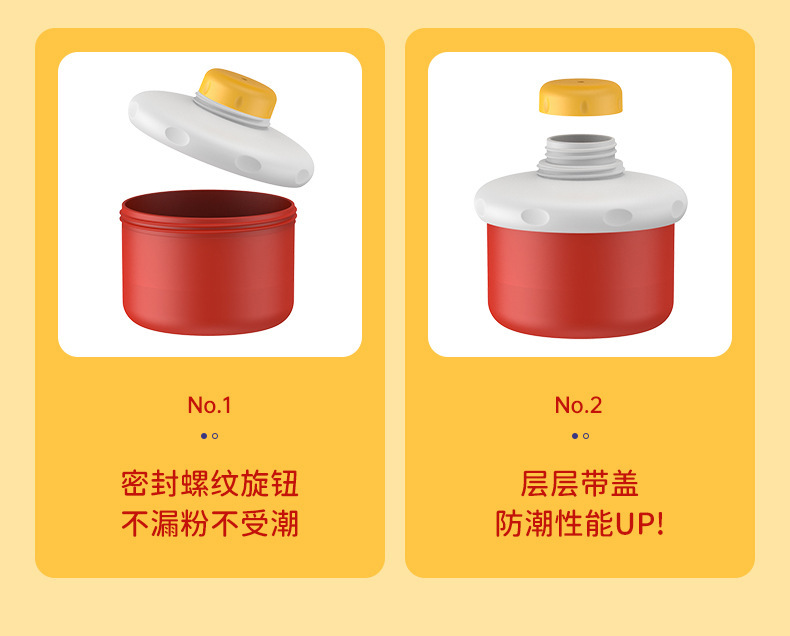 No.1

密封螺纹旋钮
不漏粉不受潮

No.2

层层带盖
防潮性能UP!