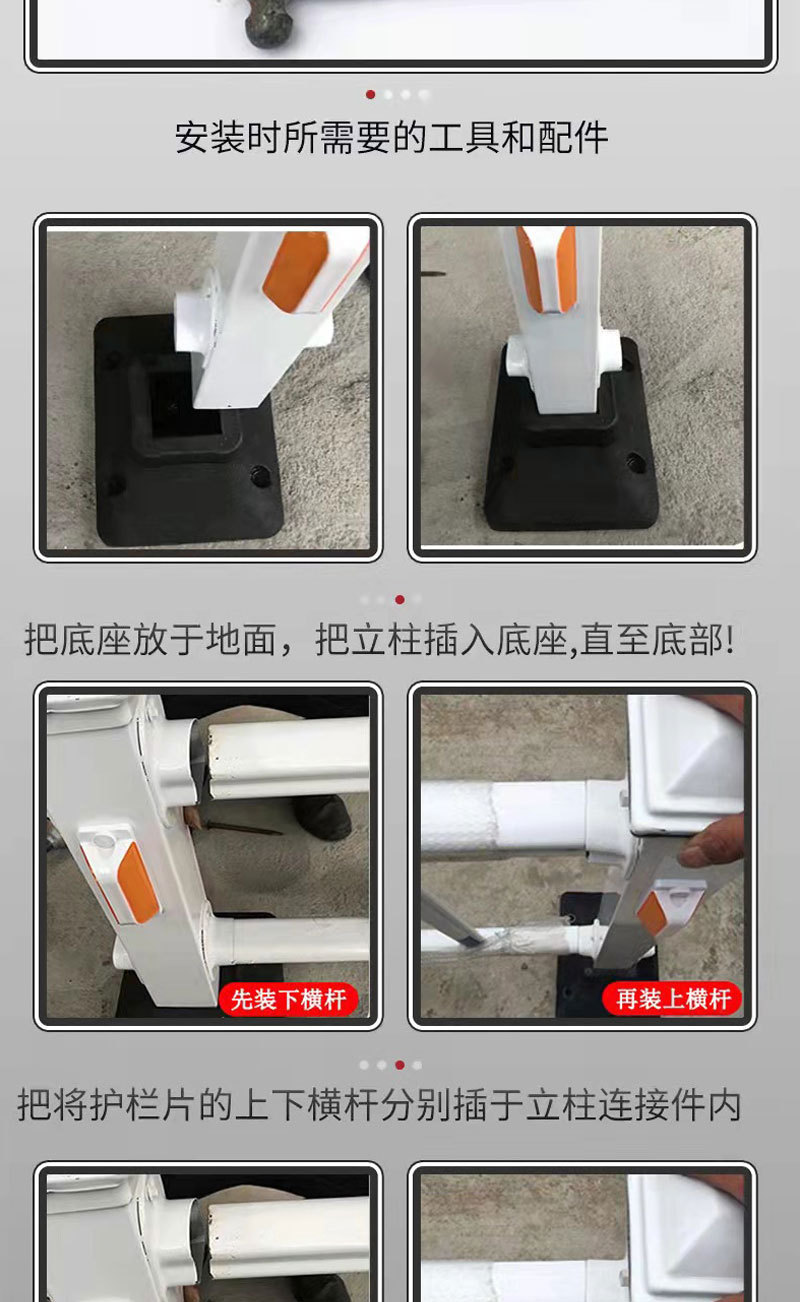 安装时所需要的工具和配件

把底座放于地面，把立柱插入底座,直至底部!

先装下横杆

再装上横杆

把将护栏片的上下横杆分别插于立柱连接件内