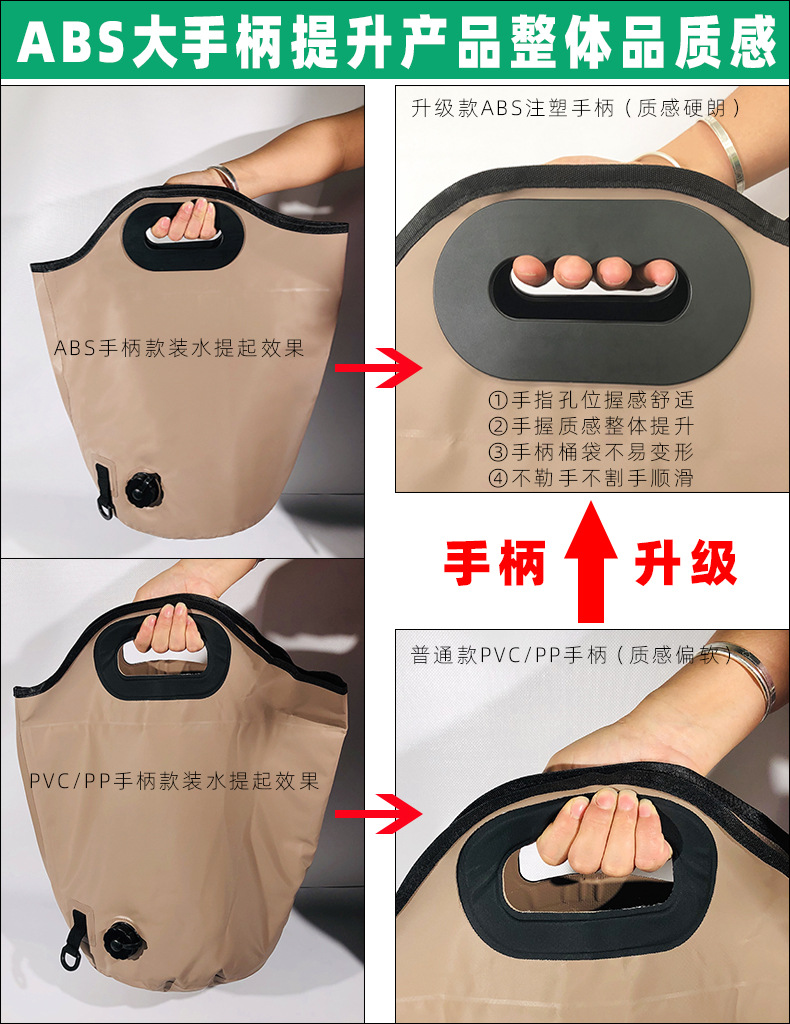 ABS大手柄提升产品整体品质感

ABS手柄款装水提起效果

升级款ABS注塑手柄（质感硬朗）

①手指孔位握感舒适
②手握质感整体提升
③手柄桶袋不易变形
④不勒手不割手顺滑

手柄 升级

PVC/PP手柄款装水提起效果

普通款PVC/PP手柄（质感偏软）