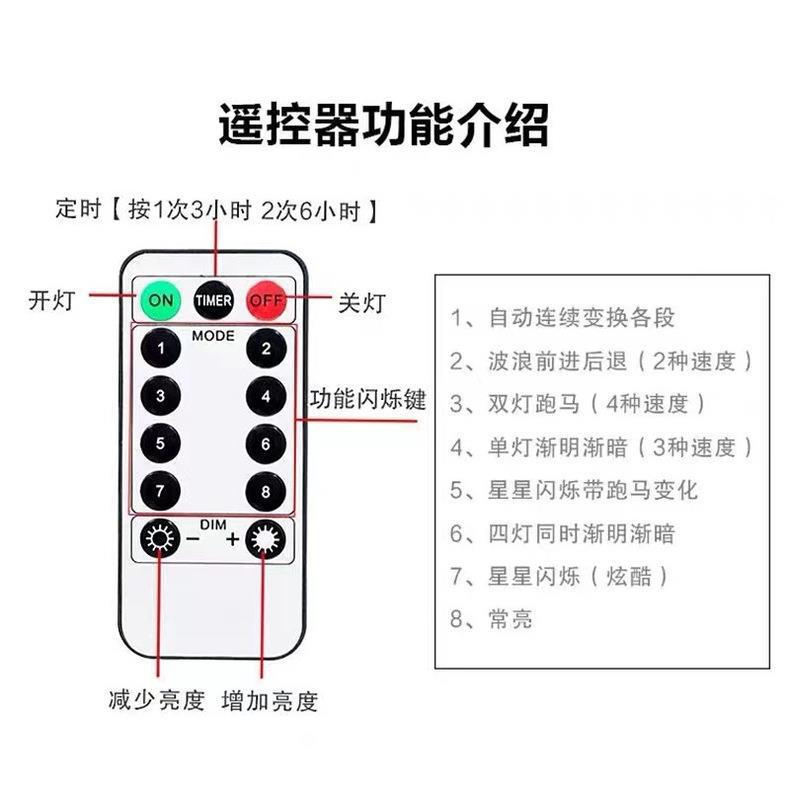 遥控器功能介绍

定时【按1次3小时 2次6小时】

开灯

ON TIMER OFF

关灯

MODE

1 2
3 4
5 6
7 8

功能闪烁键

DIM
− +

减少亮度 增加亮度

1、自动连续变换各段
2、波浪前进后退（2种速度）
3、双灯跑马（4种速度）
4、单灯渐明渐暗（3种速度）
5、星星闪烁带跑马变化
6、四灯同时渐明渐暗
7、星星闪烁（炫酷）
8、常亮