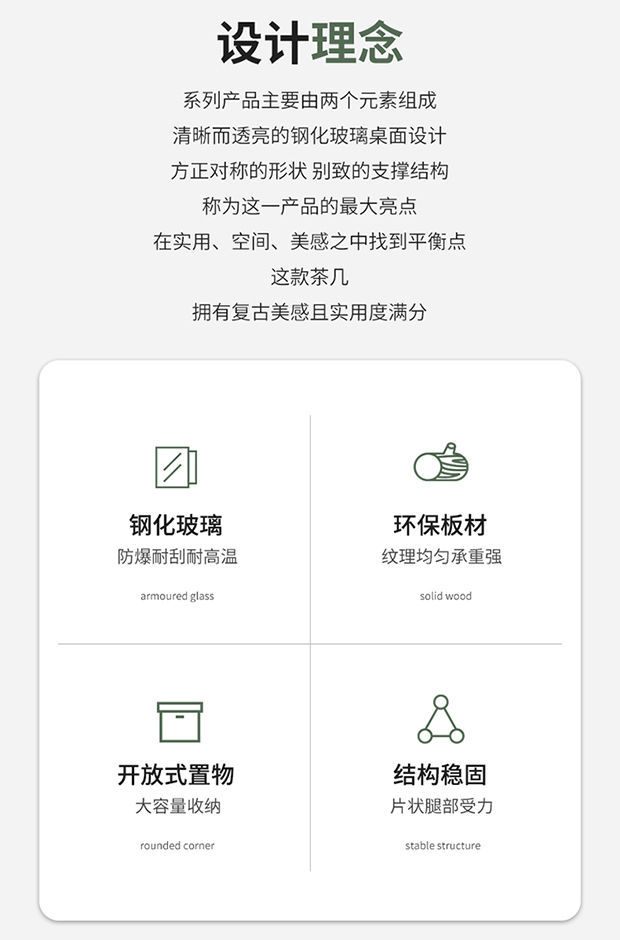 设计理念

系列产品主要由两个元素组成
清晰而透亮的钢化玻璃桌面设计
方正对称的形状 别致的支撑结构
称为这一产品的最大亮点
在实用、空间、美感之中找到平衡点
这款茶几
拥有复古美感且实用度满分

钢化玻璃
防爆耐刮耐高温
armoured glass

环保板材
纹理均匀承重强
solid wood

开放式置物
大容量收纳
rounded corner

结构稳固
片状腿部受力
stable structure