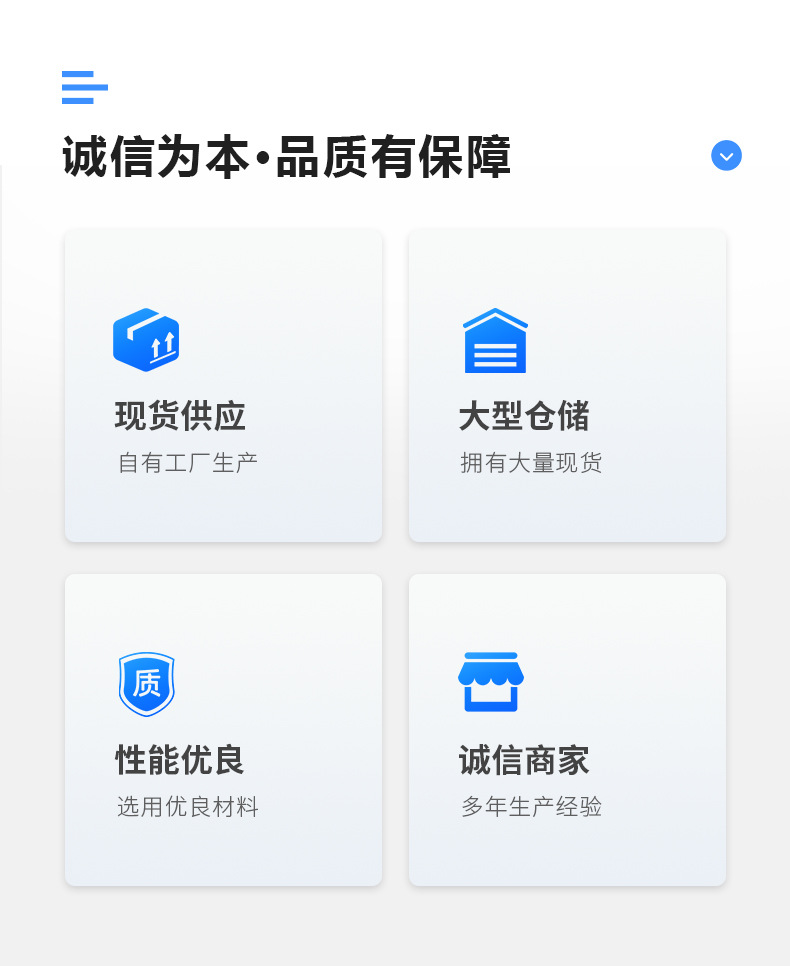 诚信为本•品质有保障

现货供应
自有工厂生产

大型仓储
拥有大量现货

质
性能优良
选用优良材料

诚信商家
多年生产经验