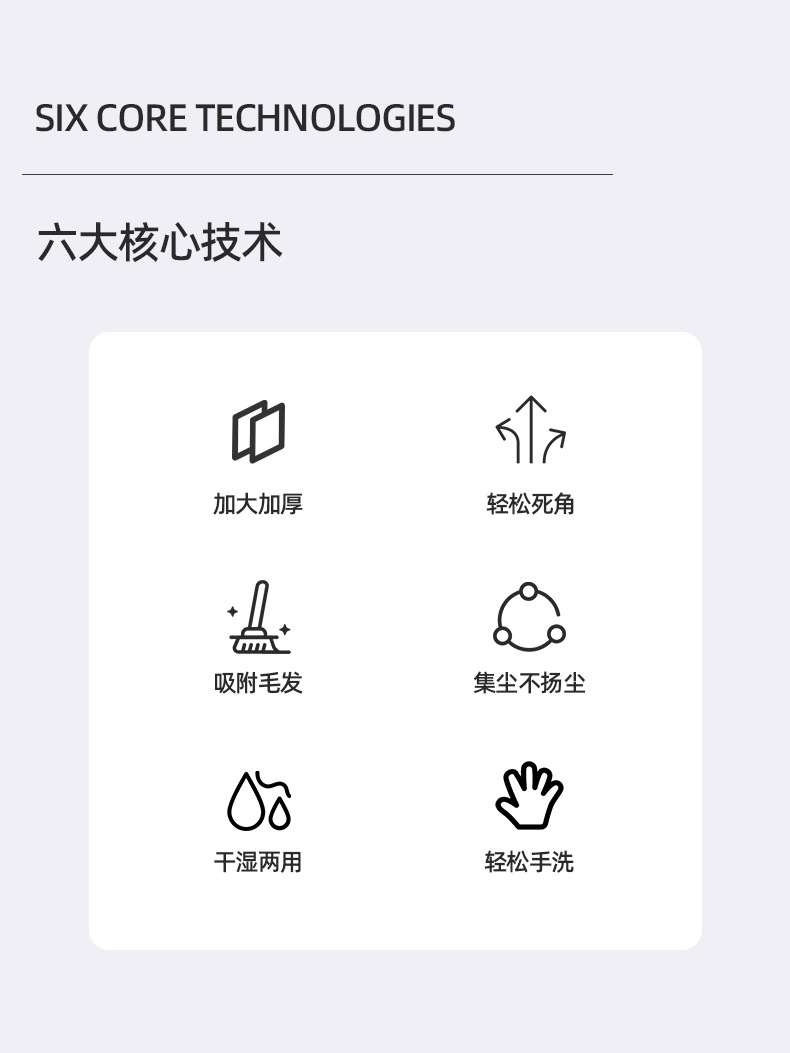 SIX CORE TECHNOLOGIES

六大核心技术

加大加厚

轻松死角

吸附毛发

集尘不扬尘

干湿两用

轻松手洗