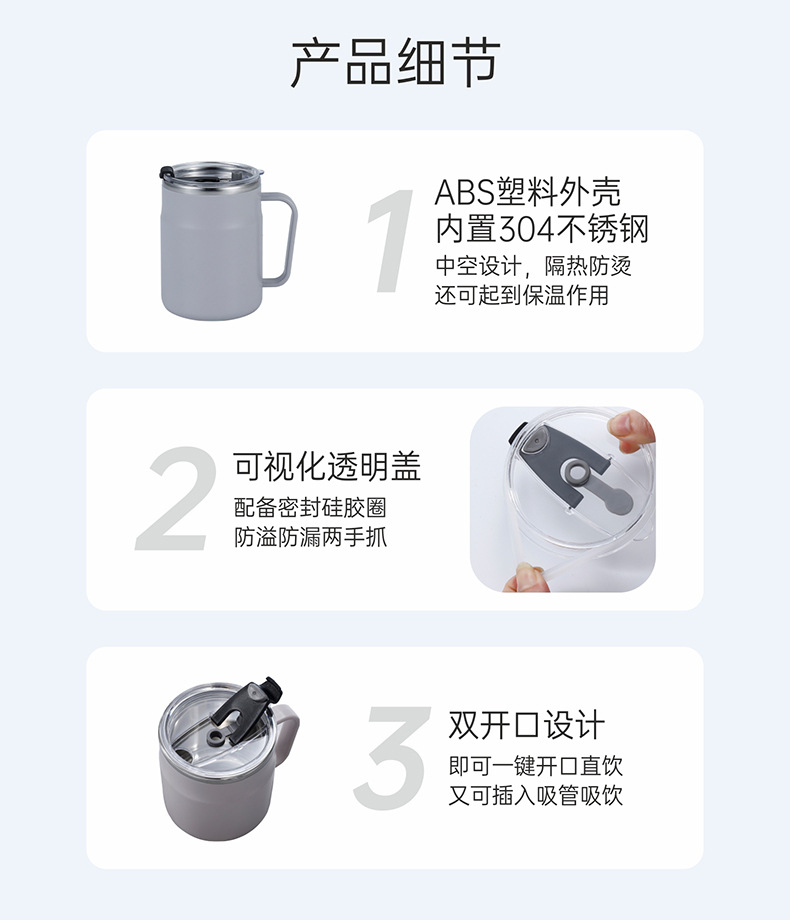 产品细节

1

ABS塑料外壳
内置304不锈钢

中空设计，隔热防烫
还可起到保温作用

2

可视化透明盖

配备密封硅胶圈
防溢防漏两手抓

3

双开口设计

即可一键开口直饮
又可插入吸管吸饮