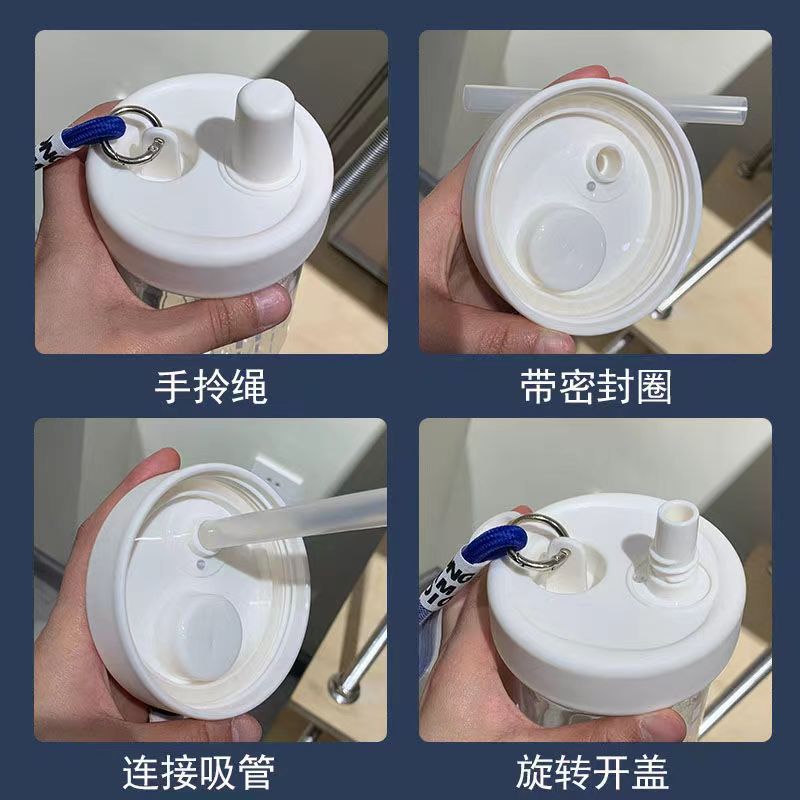 手拎绳

带密封圈

连接吸管

旋转开盖