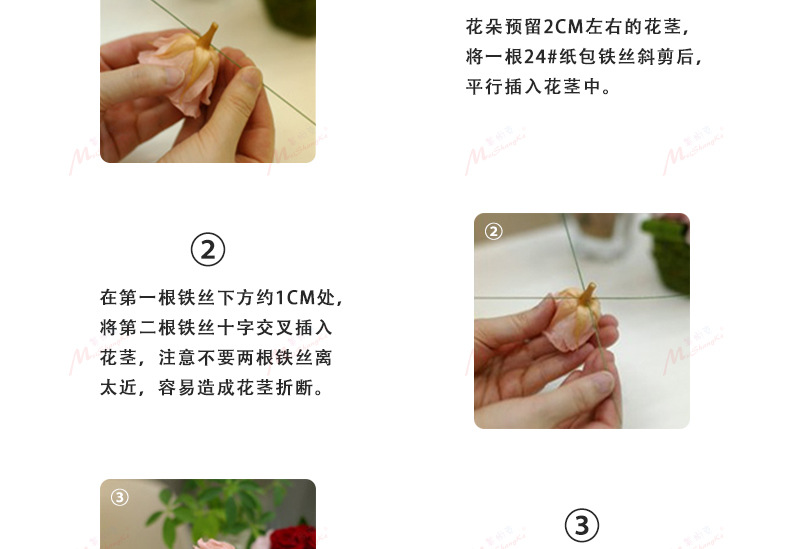 花朵预留2CM左右的花茎，将一根24#纸包铁丝斜剪后，平行插入花茎中。

②

在第一根铁丝下方约1CM处，将第二根铁丝十字交叉插入花茎，注意不要两根铁丝离太近，容易造成花茎折断。

②

③

③