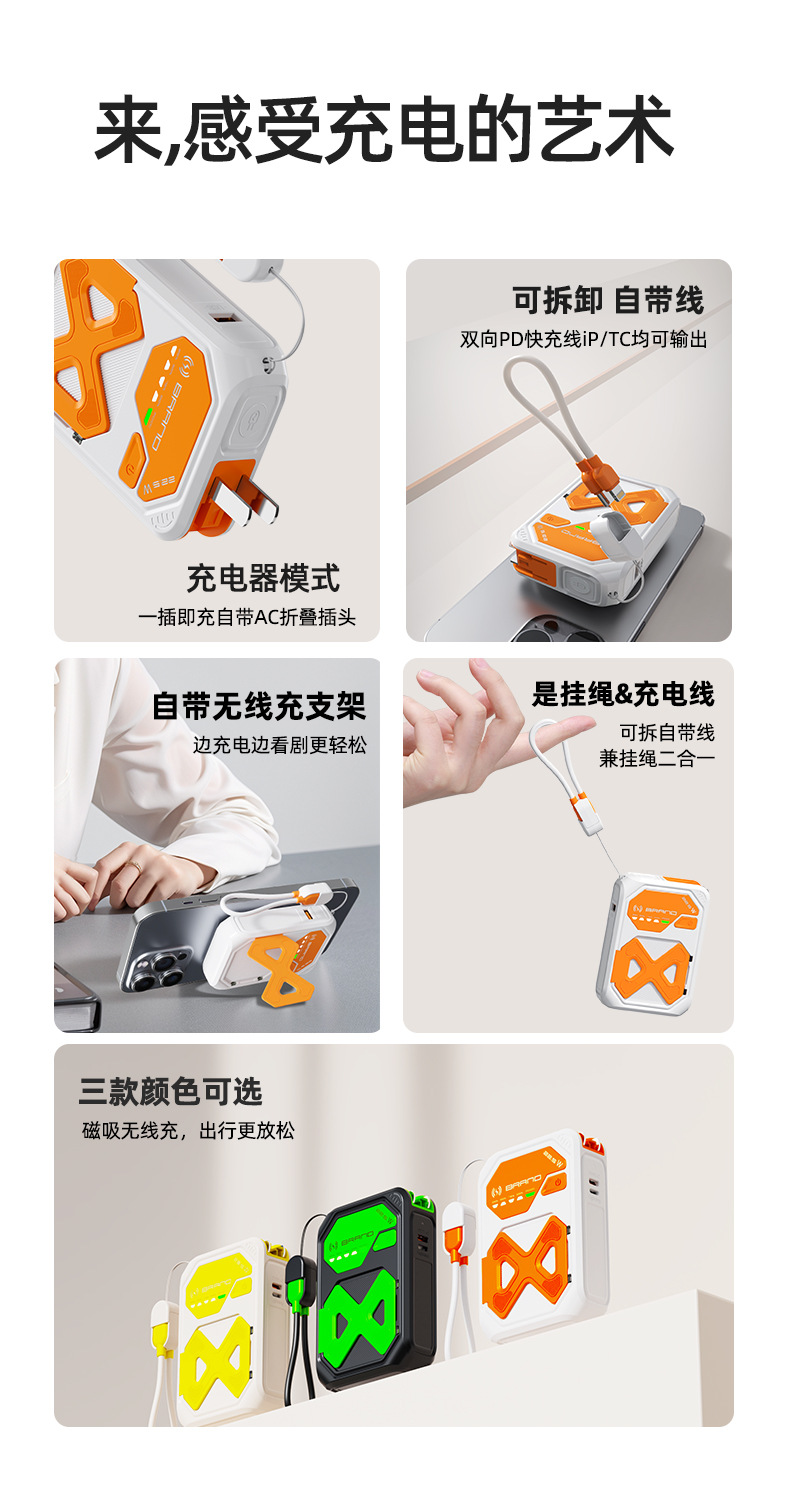 来,感受充电的艺术

BRAND

充电器模式

一插即充自带AC折叠插头

可拆卸 自带线

双向PD快充线iP/TC均可输出

自带无线充支架

边充电边看剧更轻松

是挂绳&充电线

可拆自带线
兼挂绳二合一

BRAND

三款颜色可选

磁吸无线充，出行更放松

BRAND

BRAND