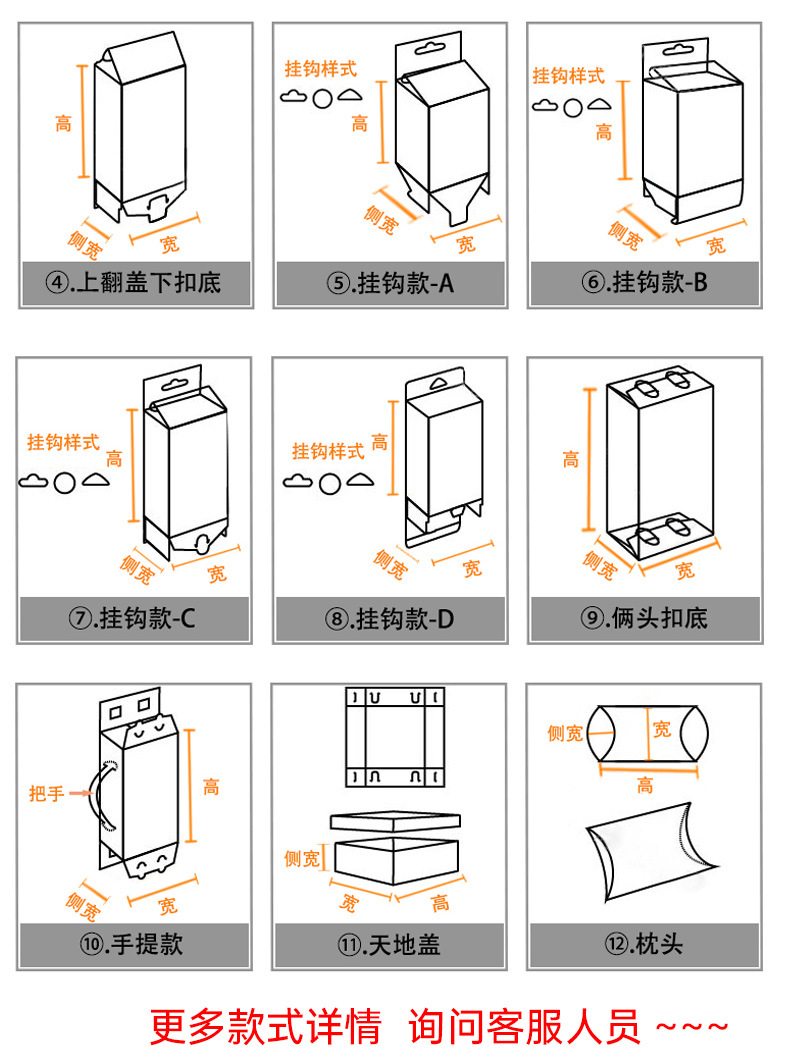 高

侧宽

宽

④.上翻盖下扣底

挂钩样式

高

侧宽

宽

⑤.挂钩款-A

挂钩样式

高

侧宽

宽

⑥.挂钩款-B

挂钩样式

高

侧宽

宽

⑦.挂钩款-C

挂钩样式

高

侧宽

宽

⑧.挂钩款-D

高

侧宽

宽

⑨.俩头扣底

把手

高

侧宽

宽

⑩.手提款

侧宽

宽

高

⑪.天地盖

侧宽

宽

高

⑫.枕头

更多款式详情 询问客服人员 ~~~