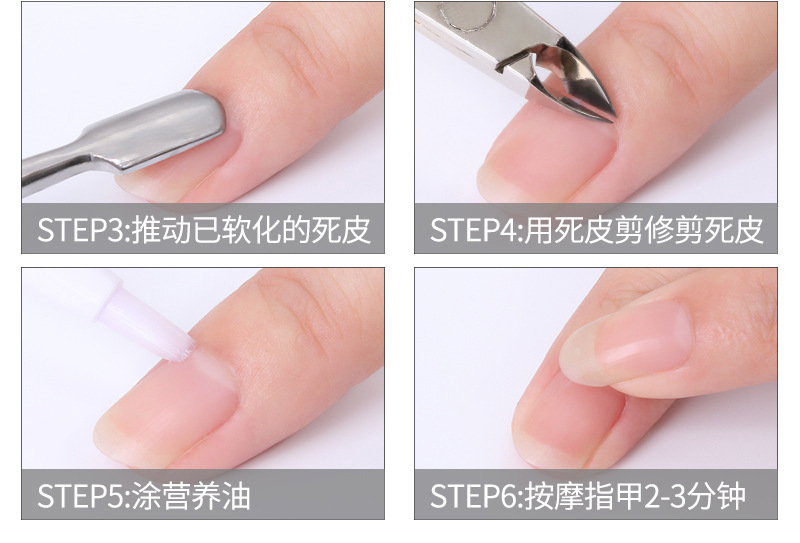 STEP3:推动已软化的死皮

STEP4:用死皮剪修剪死皮

STEP5:涂营养油

STEP6:按摩指甲2-3分钟