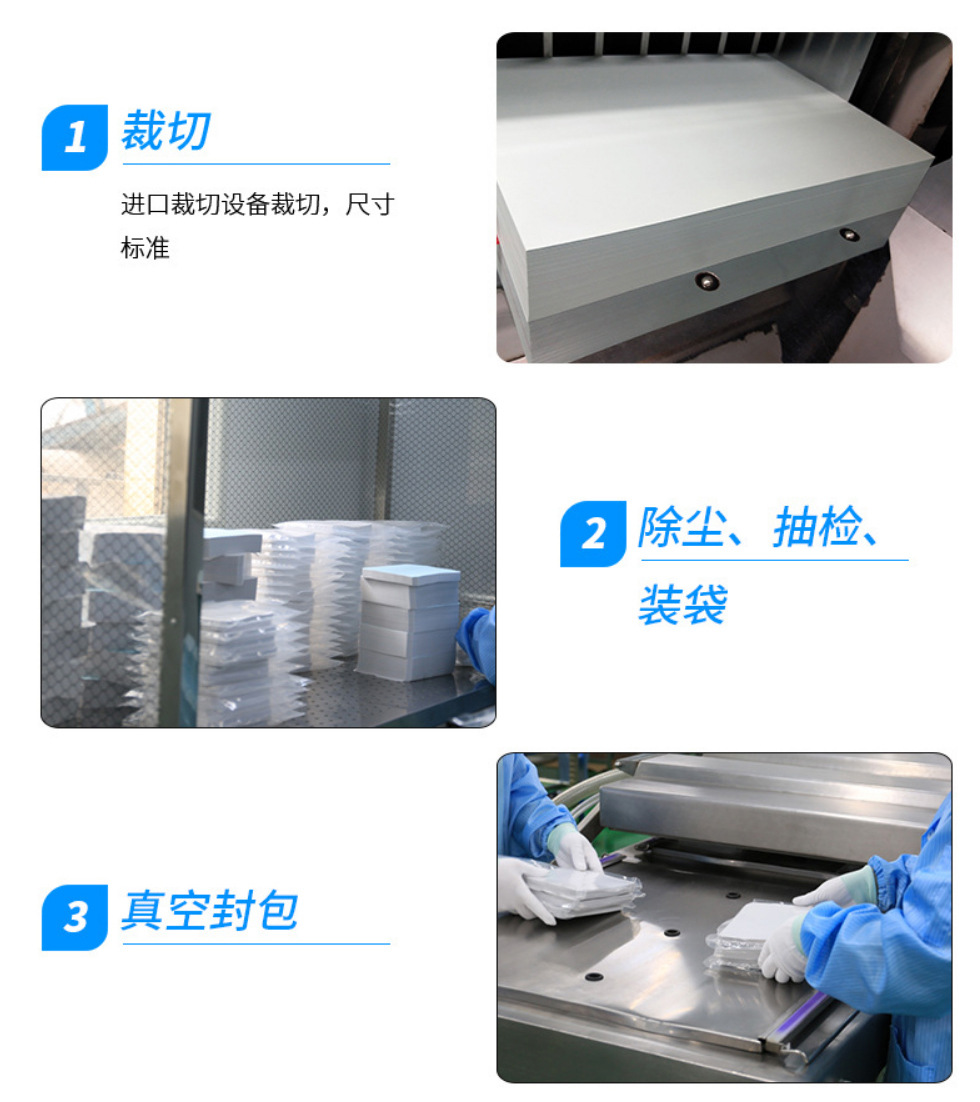 1 裁切

进口裁切设备裁切，尺寸标准

2 除尘、抽检、装袋

3 真空封包