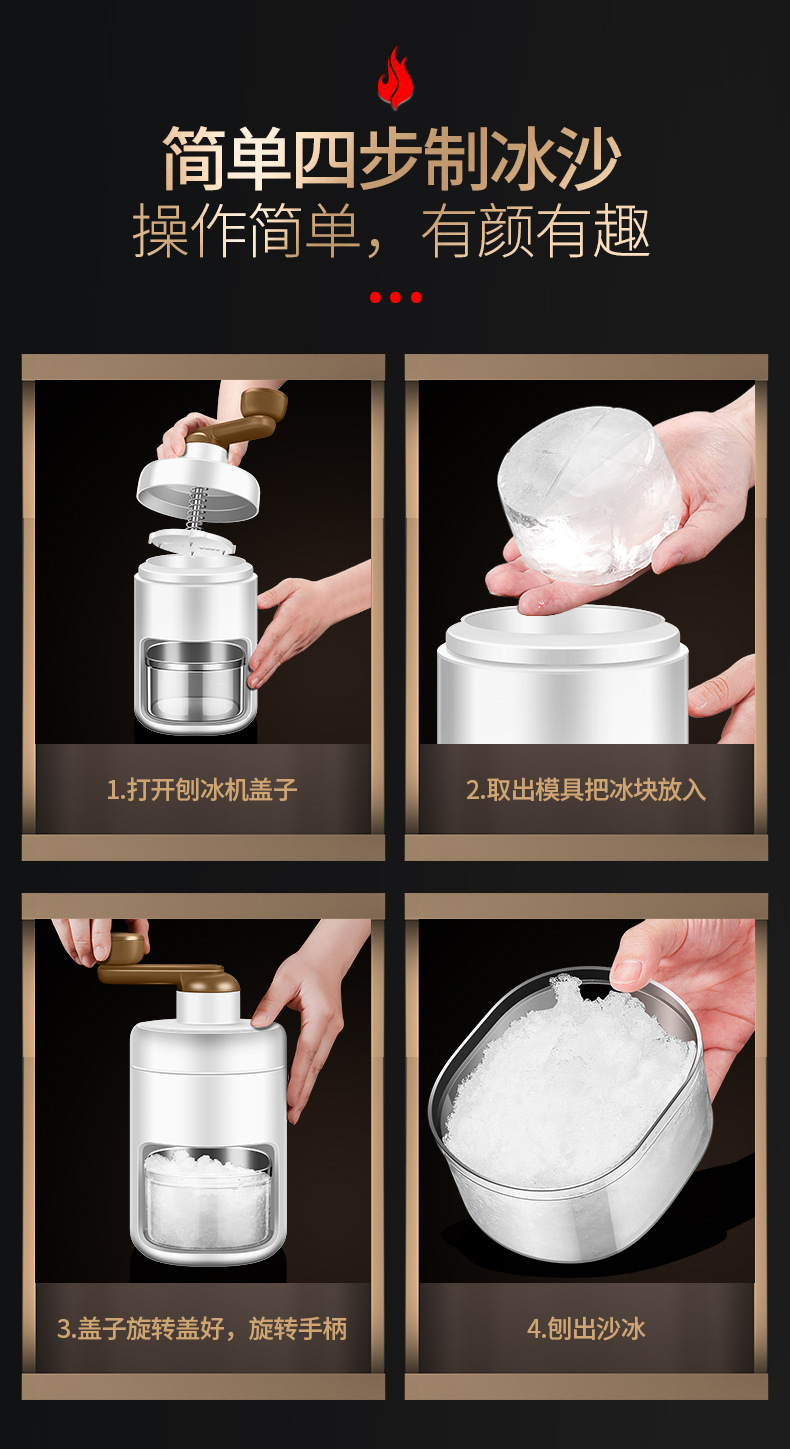 简单四步制冰沙
操作简单，有颜有趣

1.打开刨冰机盖子

2.取出模具把冰块放入

3.盖子旋转盖好，旋转手柄

4.刨出沙冰