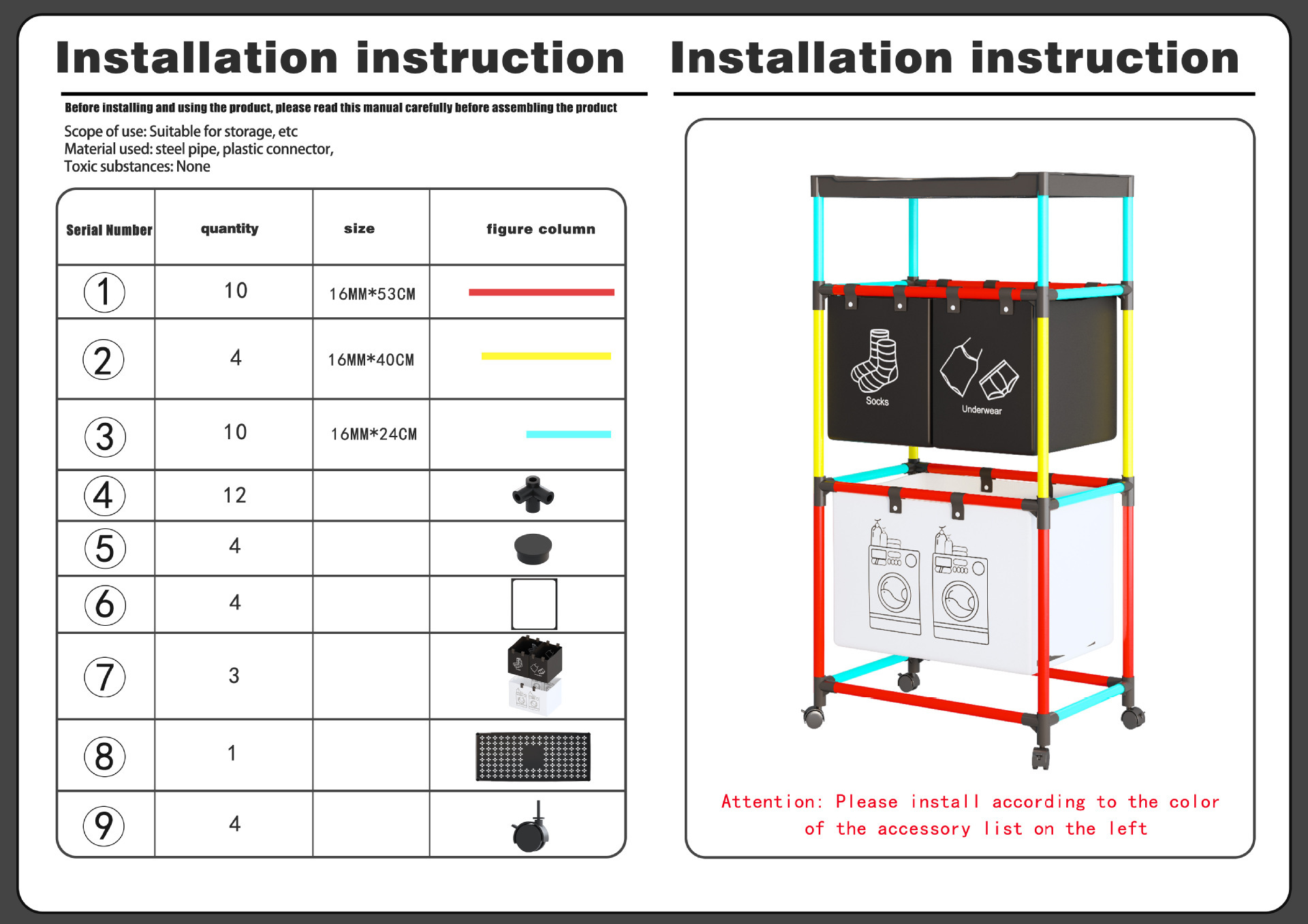 Installation instruction

Before installing and using the product, please read this manual carefully before assembling the product

Scope of use: Suitable for storage, etc
Material used: steel pipe, plastic connector,
Toxic substances: None

| Serial Number | quantity | size | figure column |
|---|---|---|---|
| ① | 10 | 16MM*53CM | |
| ② | 4 | 16MM*40CM | |
| ③ | 10 | 16MM*24CM | |
| ④ | 12 | | |
| ⑤ | 4 | | |
| ⑥ | 4 | | |
| ⑦ | 3 | | |
| ⑧ | 1 | | |
| ⑨ | 4 | | |

Installation instruction

Socks

Underwear

Attention: Please install according to the color of the accessory list on the left