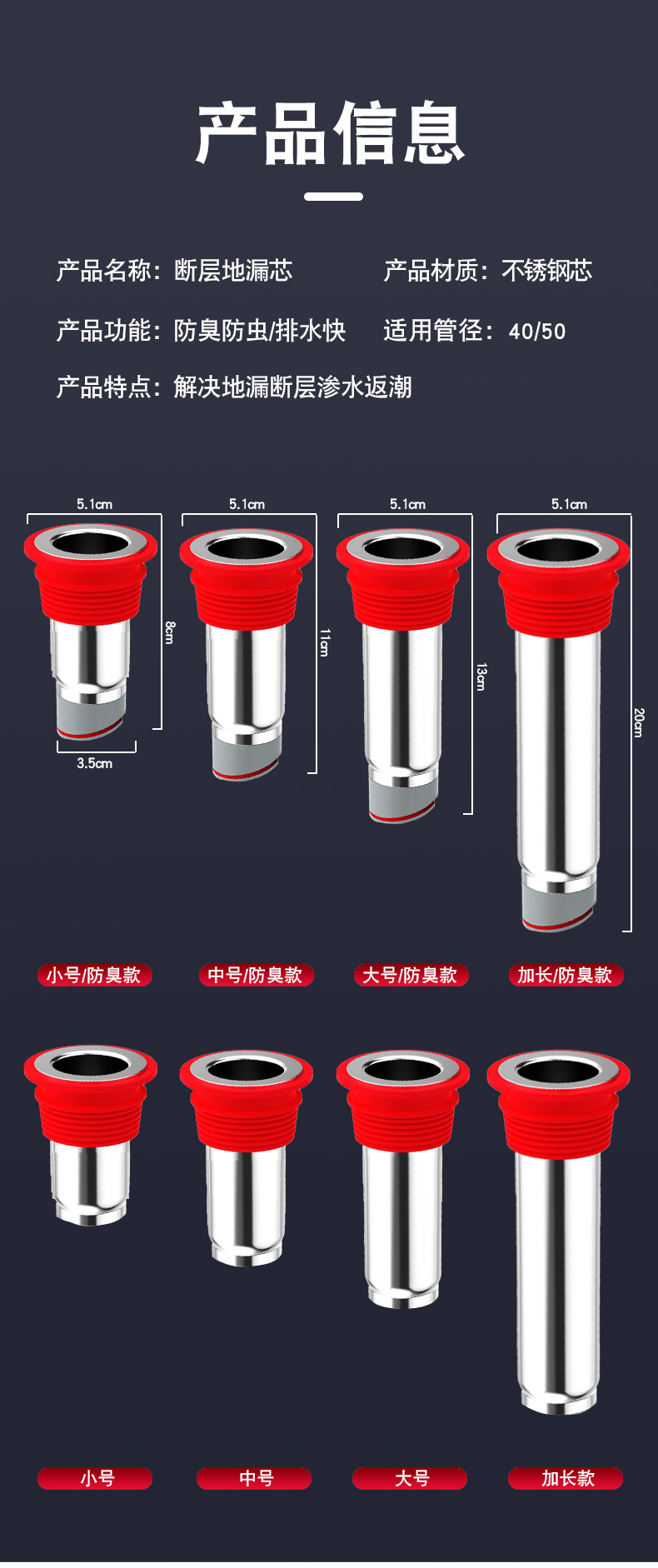 产品信息

产品名称：断层地漏芯

产品材质：不锈钢芯

产品功能：防臭防虫/排水快

适用管径：40/50

产品特点：解决地漏断层渗水返潮

5.1cm

8cm

3.5cm

5.1cm

11cm

5.1cm

13cm

5.1cm

20cm

小号/防臭款

中号/防臭款

大号/防臭款

加长/防臭款

小号

中号

大号

加长款