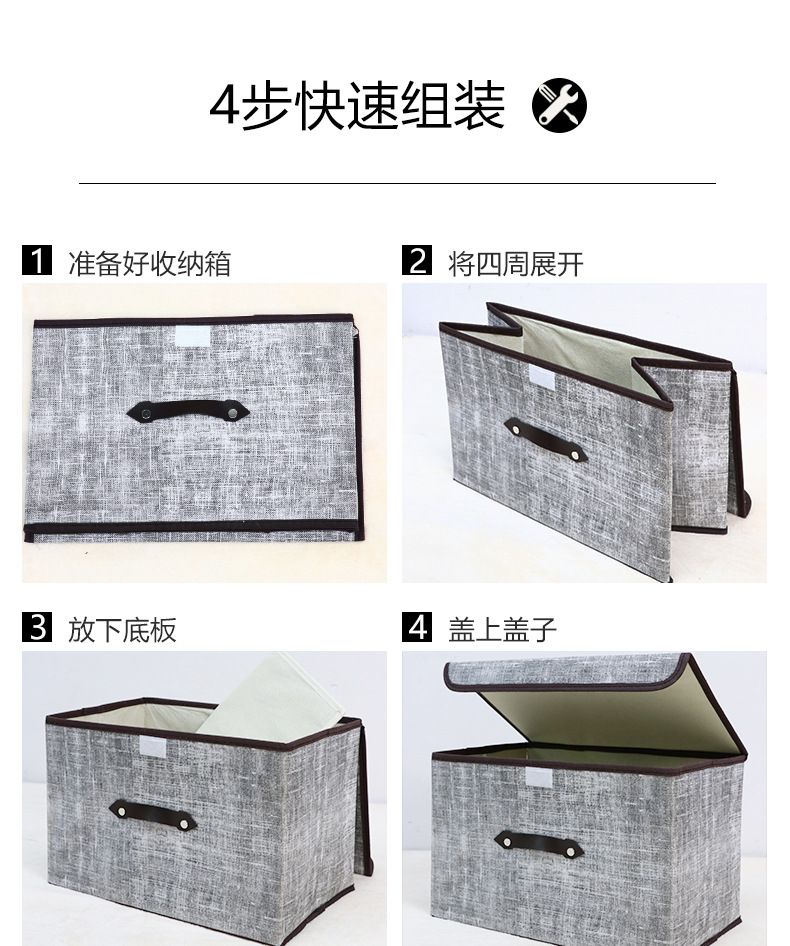 4步快速组装

1 准备好收纳箱

2 将四周展开

3 放下底板

4 盖上盖子