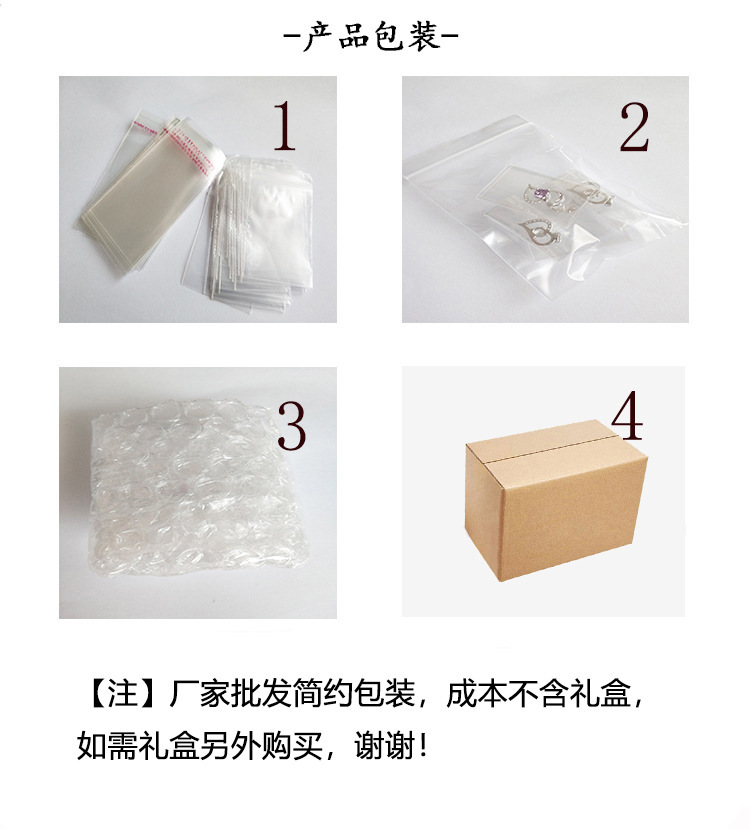 -产品包装-

1

2

3

4

【注】厂家批发简约包装，成本不含礼盒，如需礼盒另外购买，谢谢!