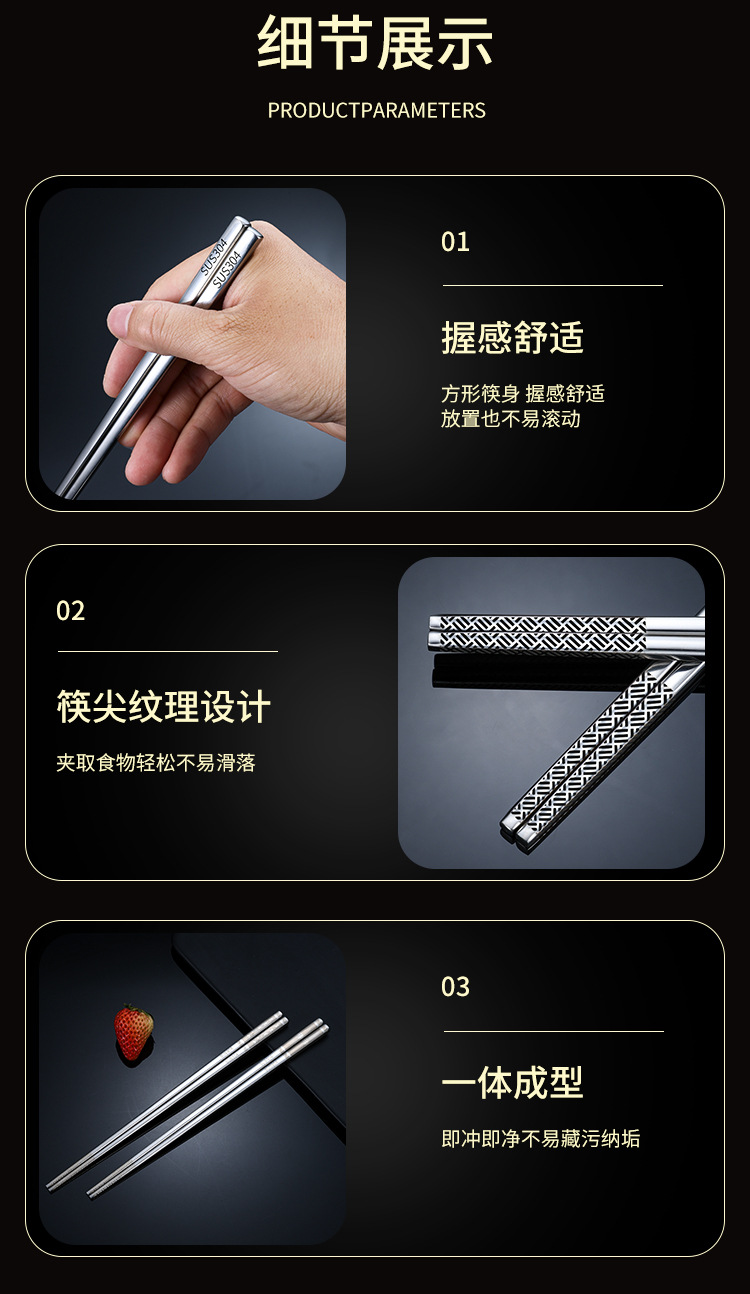 细节展示

PRODUCTPARAMETERS

SUS304
SUS304

01

握感舒适

方形筷身 握感舒适
放置也不易滚动

02

筷尖纹理设计

夹取食物轻松不易滑落

03

一体成型

即冲即净不易藏污纳垢