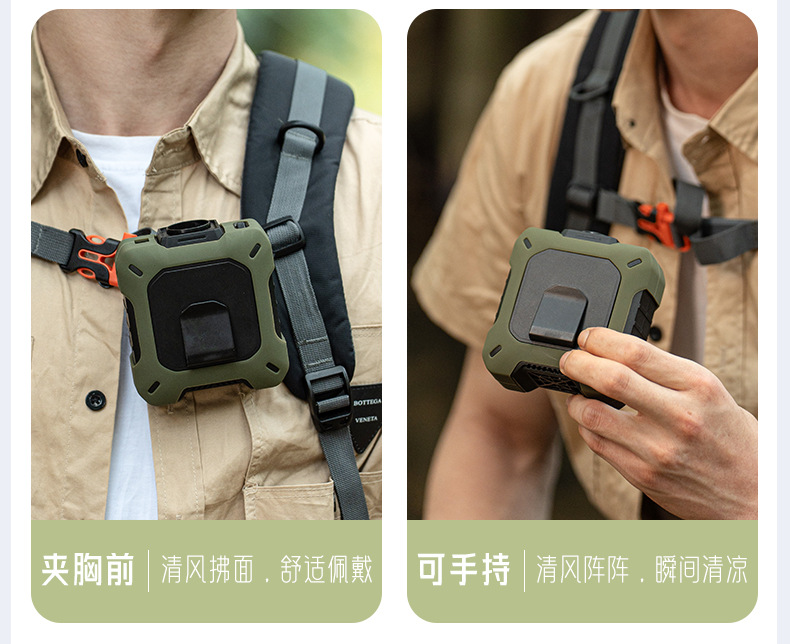 BOTTEGA VENETA

夹胸前 | 清风拂面，舒适佩戴

可手持 | 清风阵阵，瞬间清凉