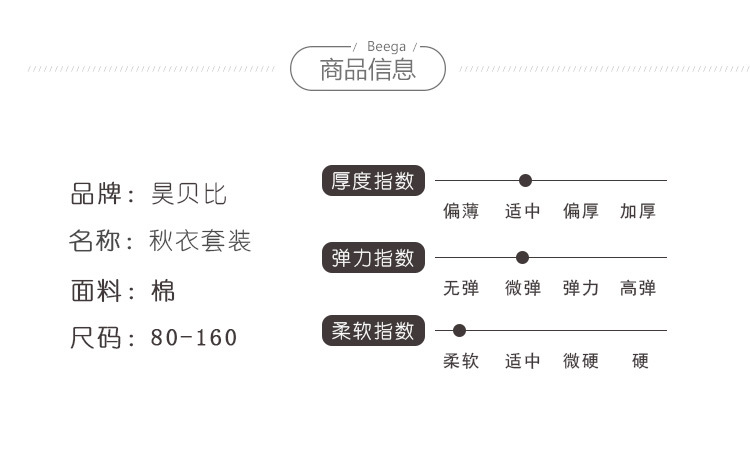 / Beega /
商品信息

品牌：昊贝比

名称：秋衣套装

面料：棉

尺码：80-160

厚度指数
偏薄 适中 偏厚 加厚

弹力指数
无弹 微弹 弹力 高弹

柔软指数
柔软 适中 微硬 硬