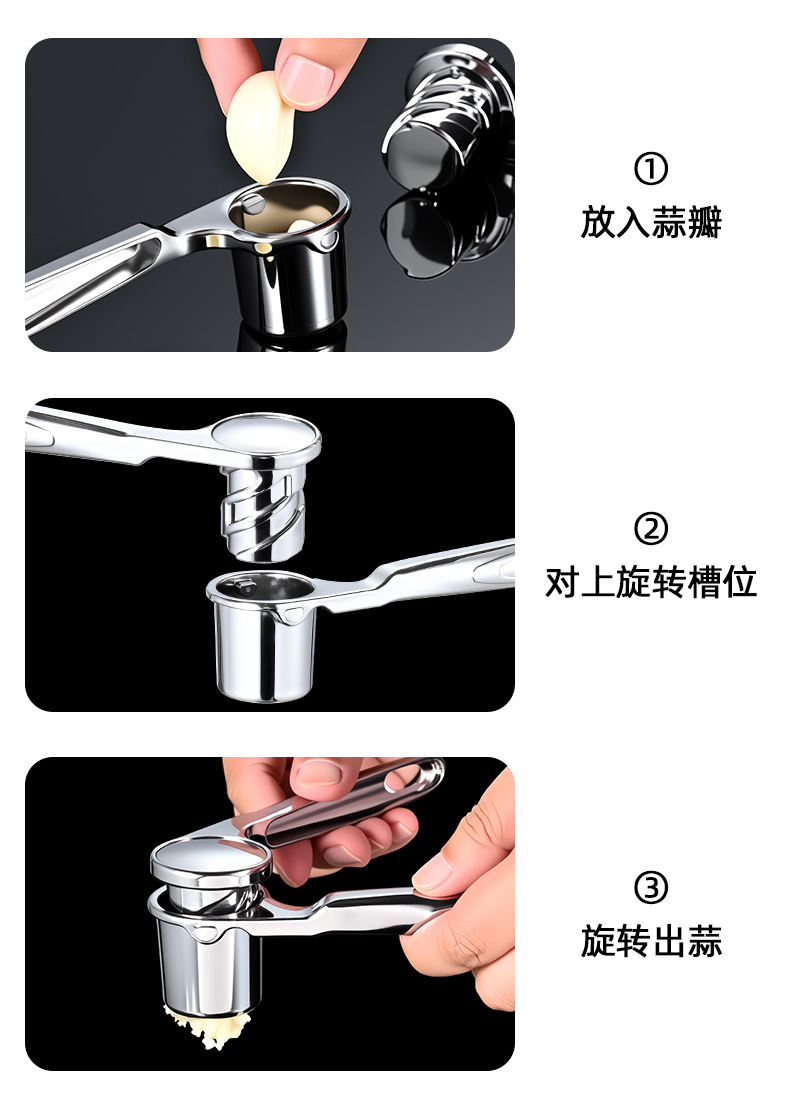 ①
放入蒜瓣

②
对上旋转槽位

③
旋转出蒜