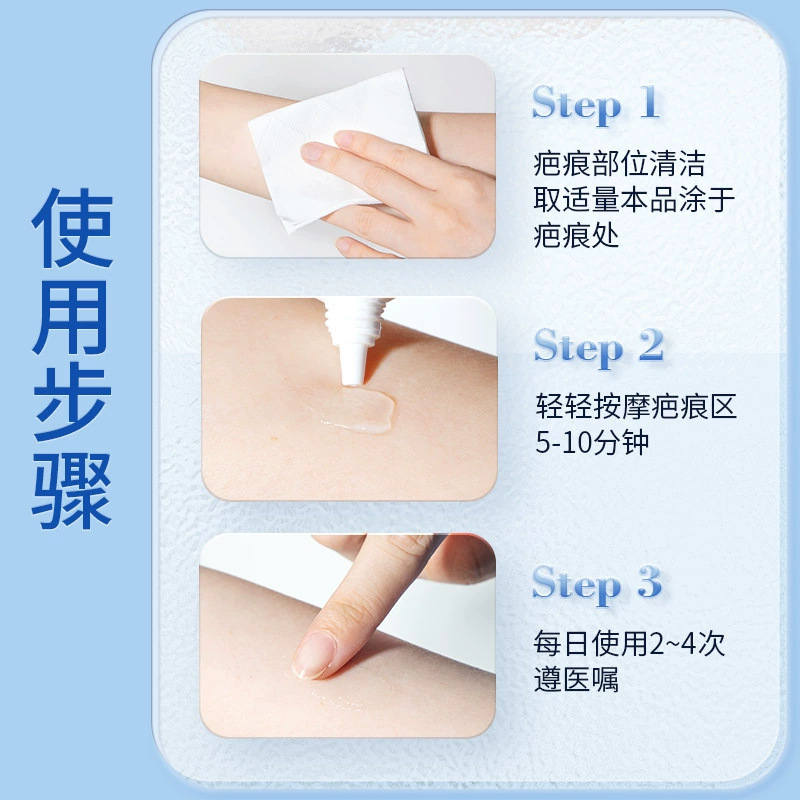 使用步骤

Step 1

疤痕部位清洁
取适量本品涂于
疤痕处

Step 2

轻轻按摩疤痕区
5-10分钟

Step 3

每日使用2~4次
遵医嘱