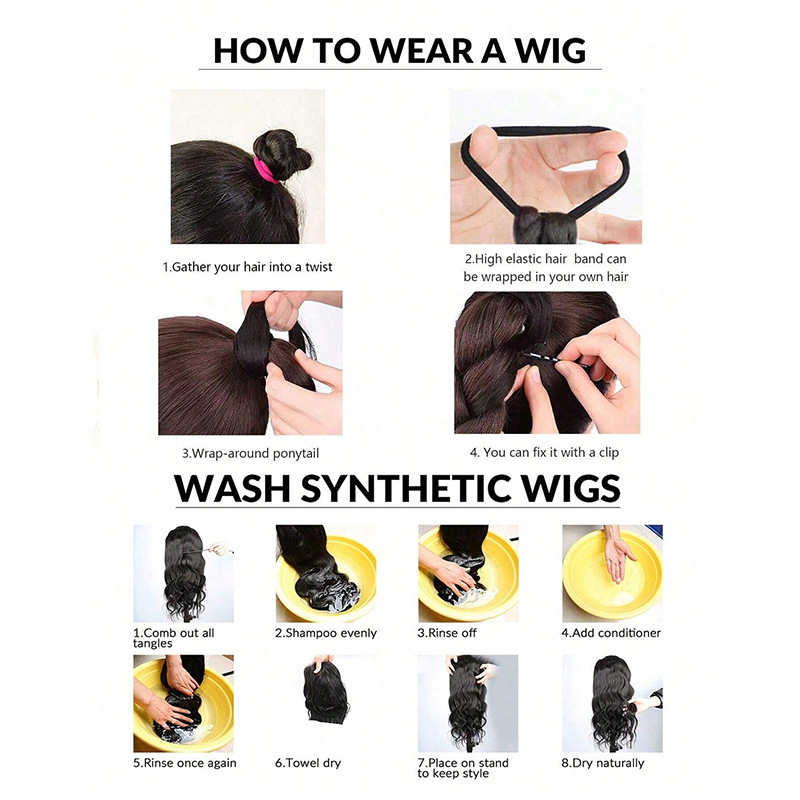 HOW TO WEAR A WIG

1.Gather your hair into a twist

2.High elastic hair band can be wrapped in your own hair

3.Wrap-around ponytail

4. You can fix it with a clip

WASH SYNTHETIC WIGS

1.Comb out all tangles

2.Shampoo evenly

3.Rinse off

4.Add conditioner

5.Rinse once again

6.Towel dry

7.Place on stand to keep style

8.Dry naturally