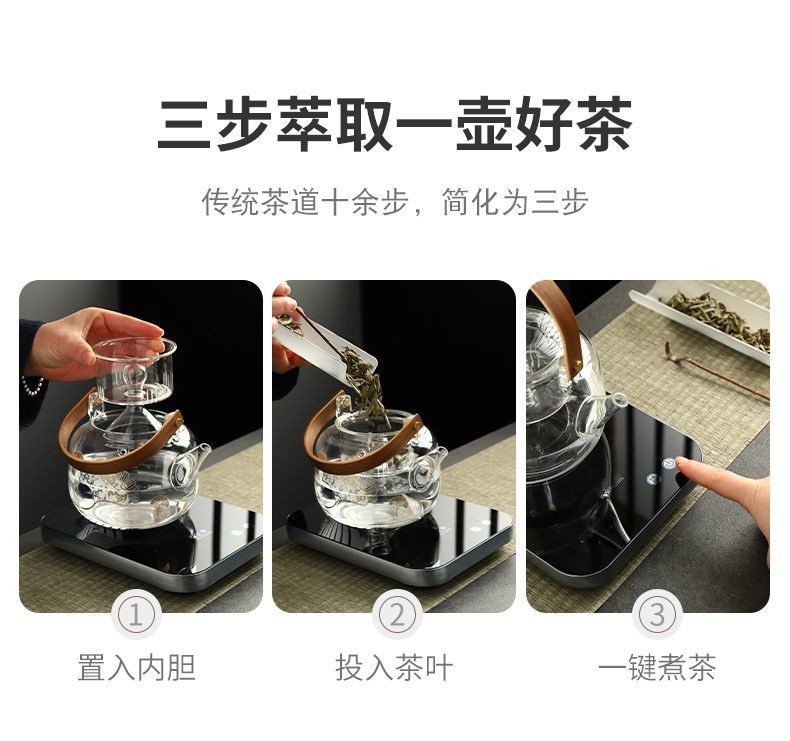 三步萃取一壶好茶

传统茶道十余步，简化为三步

①
置入内胆

②
投入茶叶

③
一键煮茶