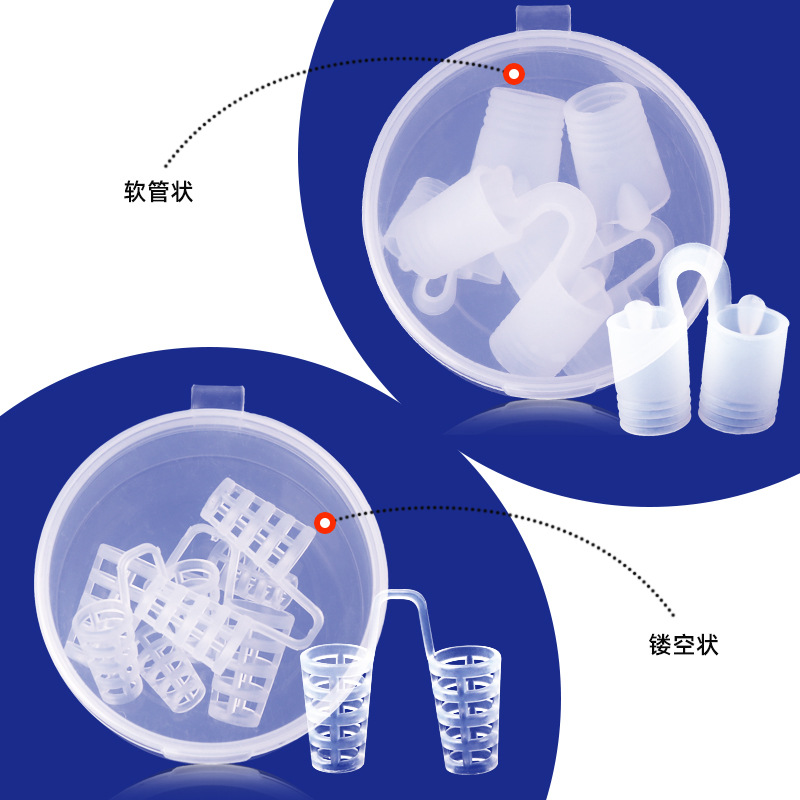 软管状

镂空状