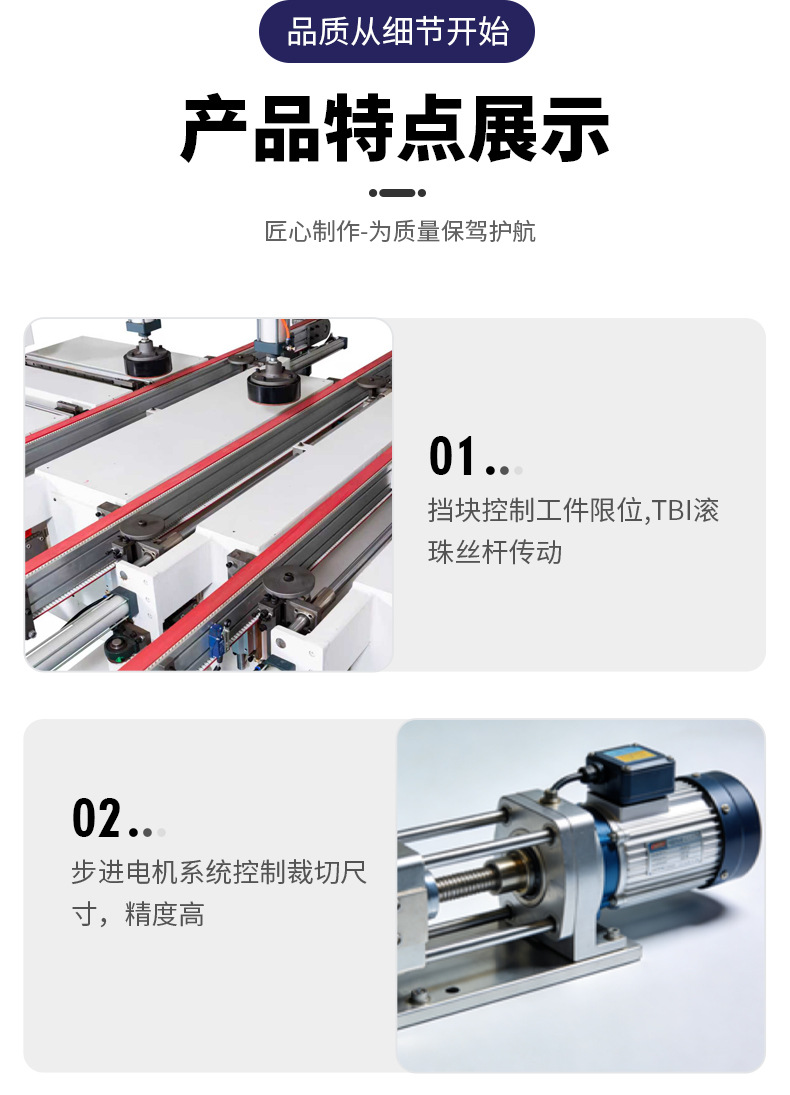 品质从细节开始

产品特点展示

匠心制作-为质量保驾护航

01...

挡块控制工件限位,TBI滚珠丝杆传动

02...

步进电机系统控制裁切尺寸，精度高