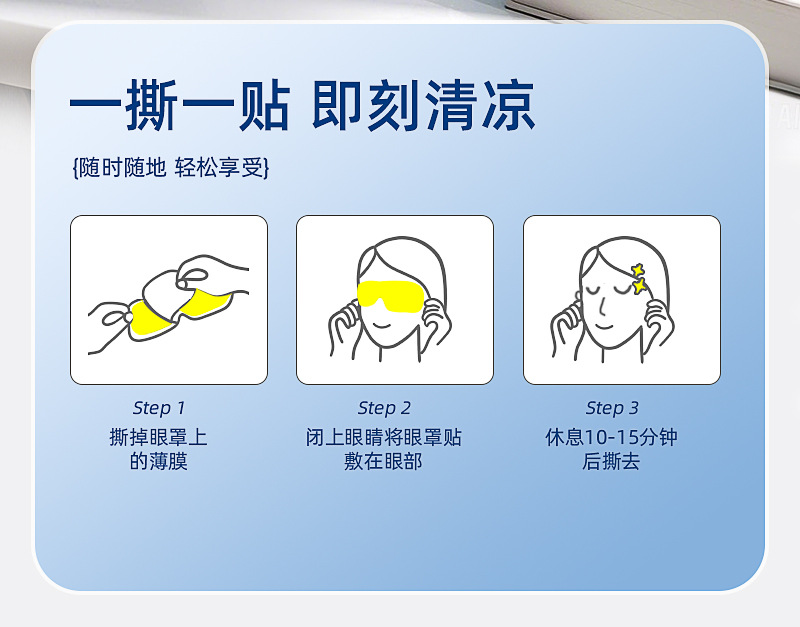 一撕一贴 即刻清凉

{随时随地 轻松享受}

Step 1
撕掉眼罩上的薄膜

Step 2
闭上眼睛将眼罩贴敷在眼部

Step 3
休息10-15分钟后撕去