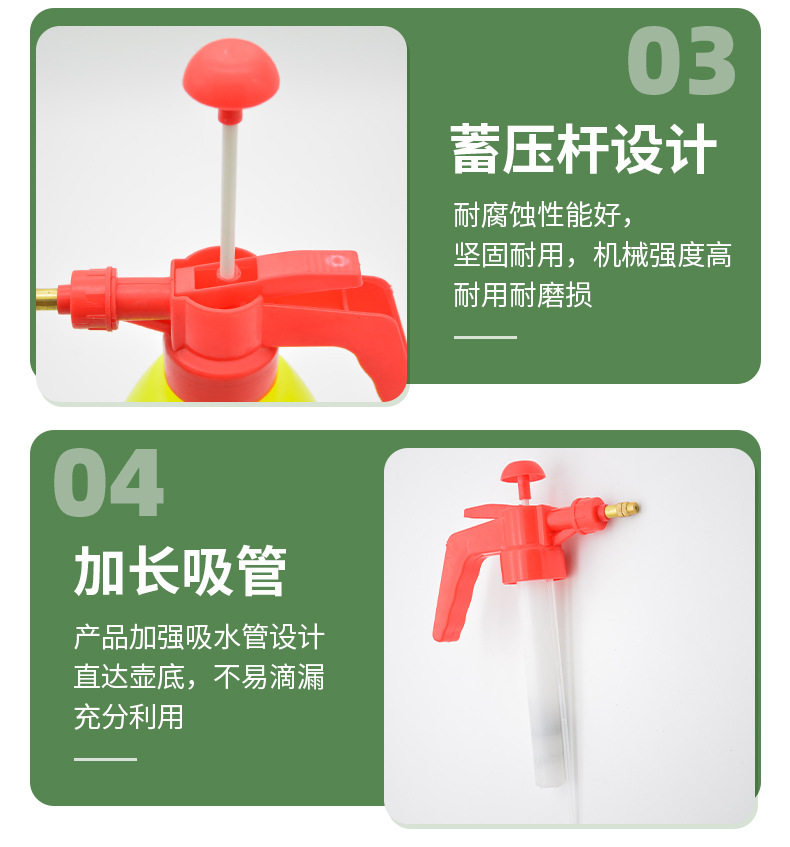 03

蓄压杆设计

耐腐蚀性能好，
坚固耐用，机械强度高
耐用耐磨损

04

加长吸管

产品加强吸水管设计
直达壶底，不易滴漏
充分利用