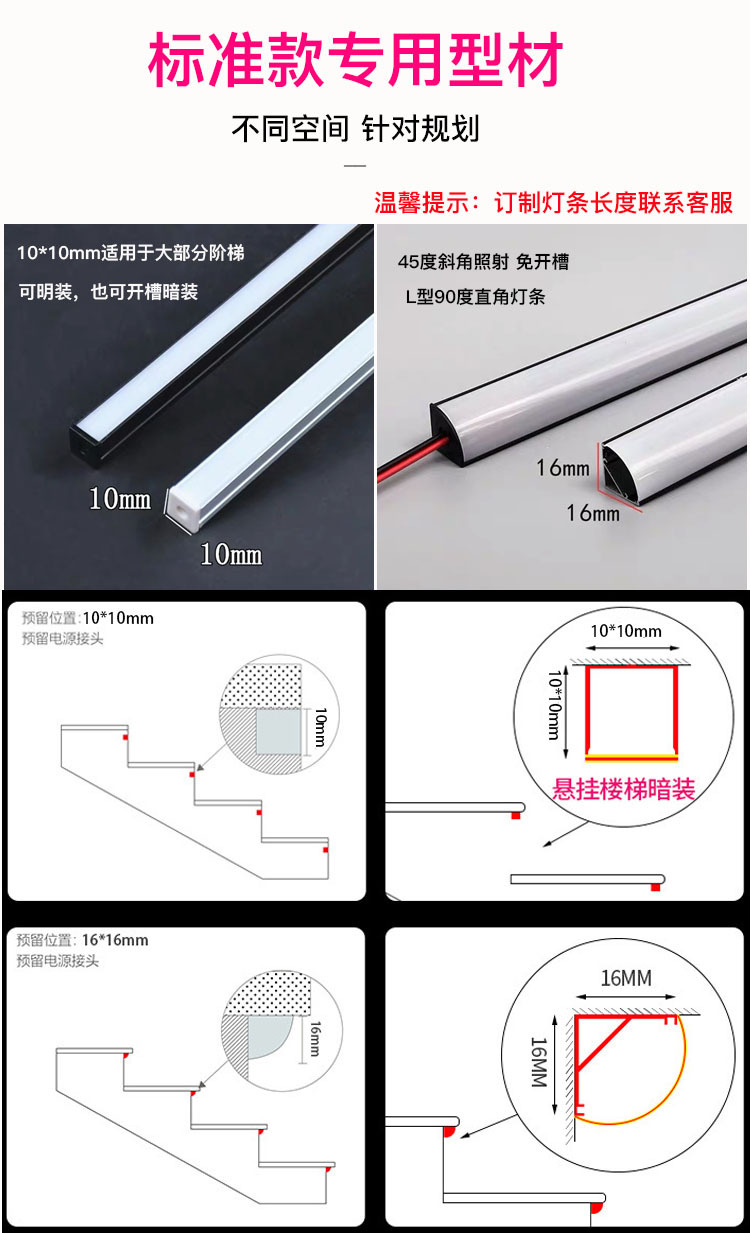 标准款专用型材

不同空间 针对规划

温馨提示：订制灯条长度联系客服

10*10mm适用于大部分阶梯

可明装，也可开槽暗装

10mm

10mm

45度斜角照射 免开槽

L型90度直角灯条

16mm

16mm

预留位置:10*10mm
预留电源接头

10mm

10*10mm

10*10mm

悬挂楼梯暗装

预留位置: 16*16mm
预留电源接头

16mm

16MM

16MM