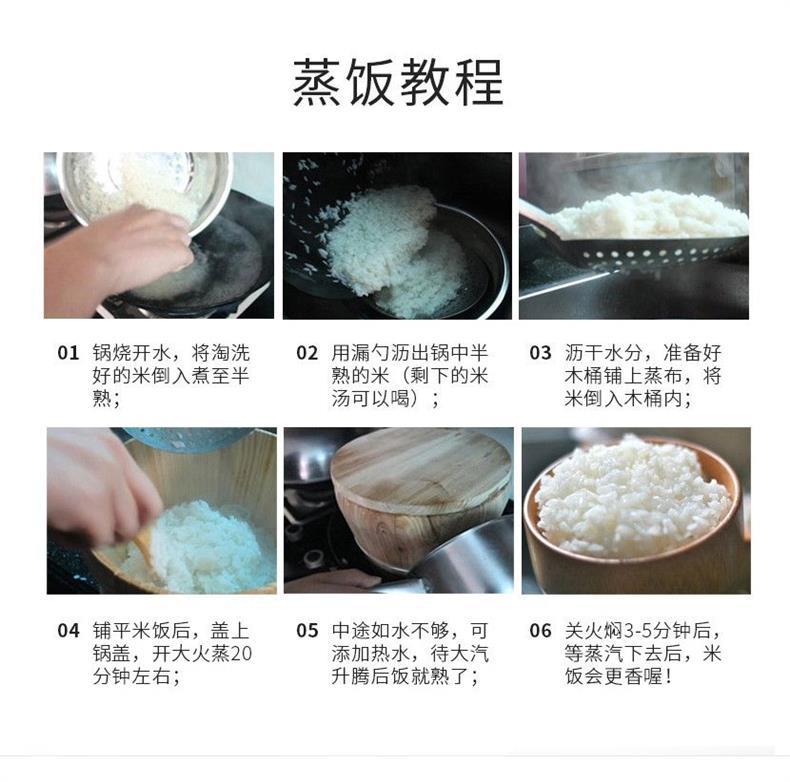 蒸饭教程

01 锅烧开水，将淘洗好的米倒入煮至半熟；

02 用漏勺沥出锅中半熟的米（剩下的米汤可以喝）；

03 沥干水分，准备好木桶铺上蒸布，将米倒入木桶内；

04 铺平米饭后，盖上锅盖，开大火蒸20分钟左右；

05 中途如水不够，可添加热水，待大汽升腾后饭就熟了；

06 关火焖3-5分钟后，等蒸汽下去后，米饭会更香喔！