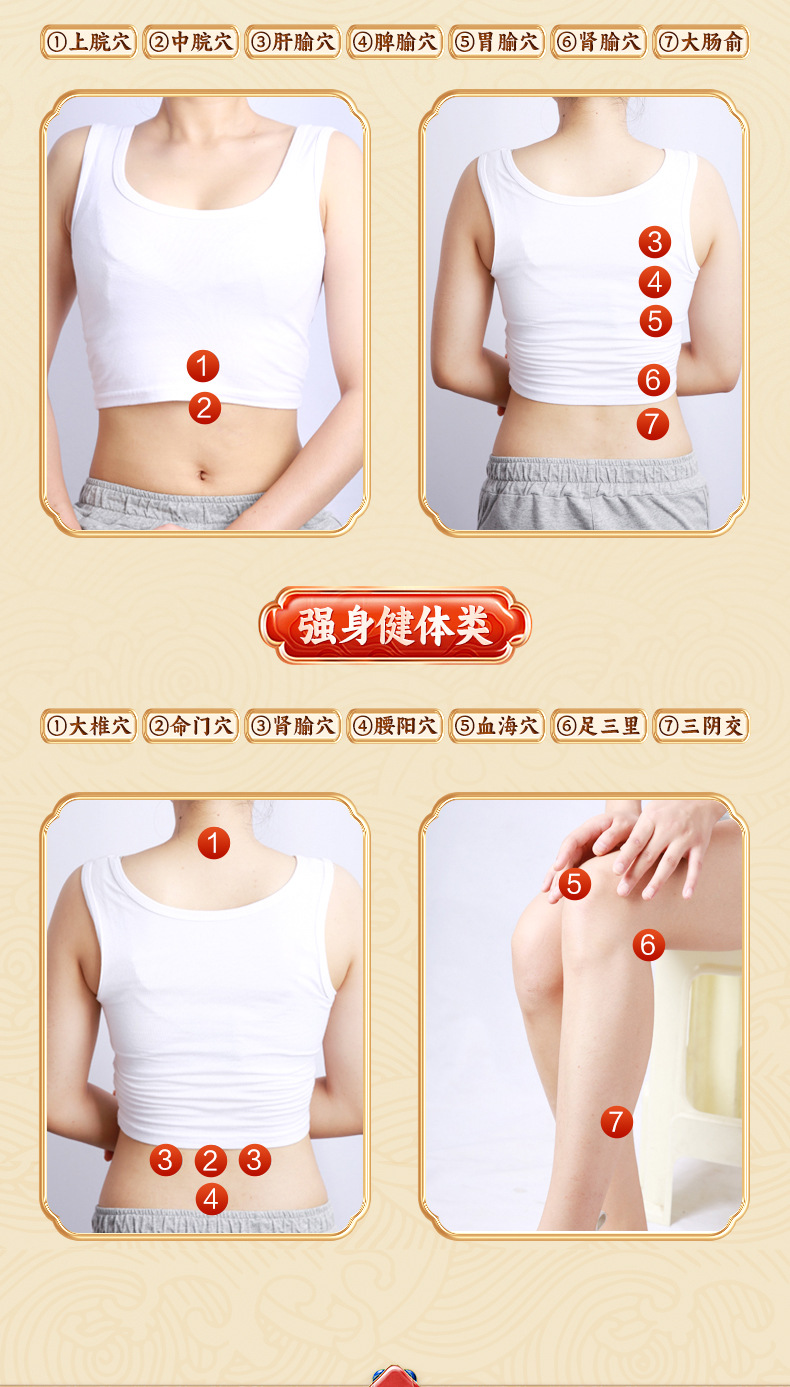 ①上脘穴 ②中脘穴 ③肝腧穴 ④脾腧穴 ⑤胃腧穴 ⑥肾腧穴 ⑦大肠俞

1
2

3
4
5
6
7

强身健体类

①大椎穴 ②命门穴 ③肾腧穴 ④腰阳穴 ⑤血海穴 ⑥足三里 ⑦三阴交

1
3 2 3
4

5
6
7