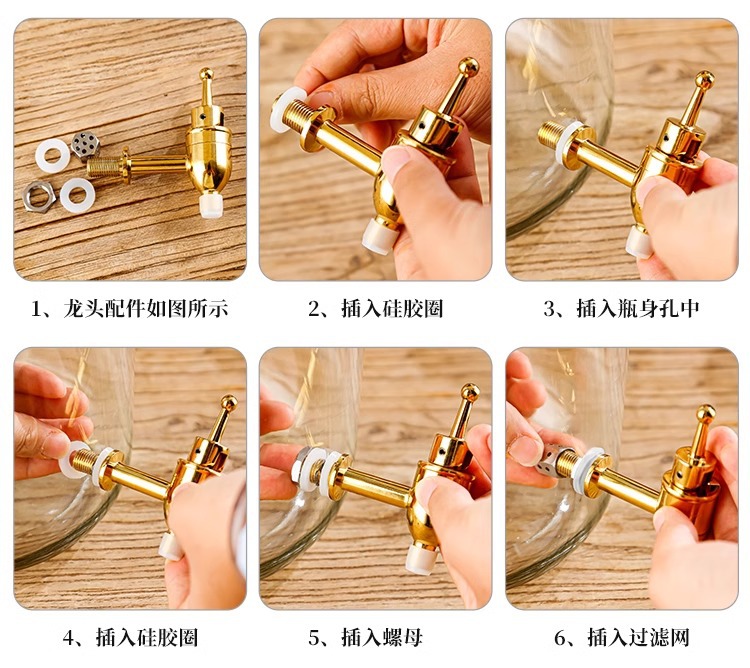 1、龙头配件如图所示

2、插入硅胶圈

3、插入瓶身孔中

4、插入硅胶圈

5、插入螺母

6、插入过滤网