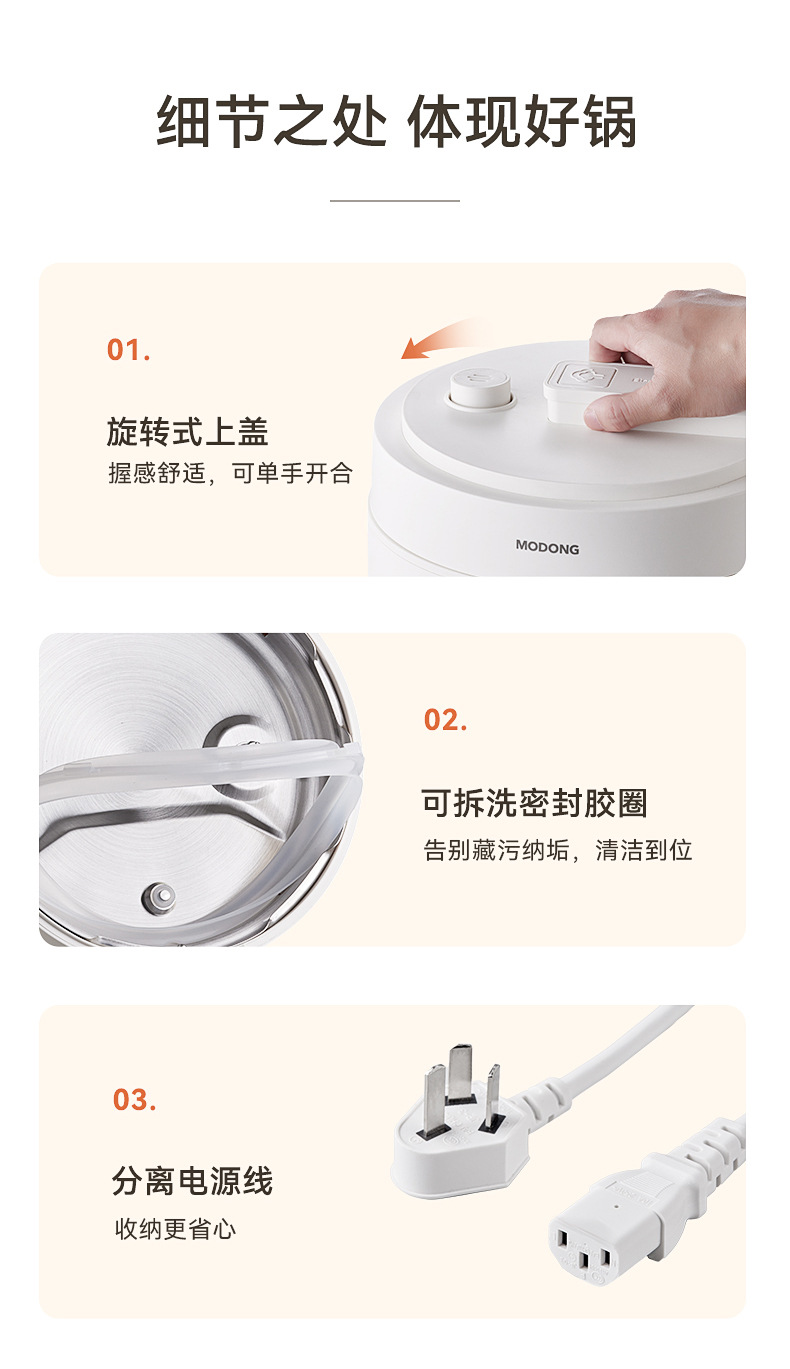 细节之处 体现好锅

01.

旋转式上盖

握感舒适，可单手开合

MODONG

02.

可拆洗密封胶圈

告别藏污纳垢，清洁到位

03.

分离电源线

收纳更省心