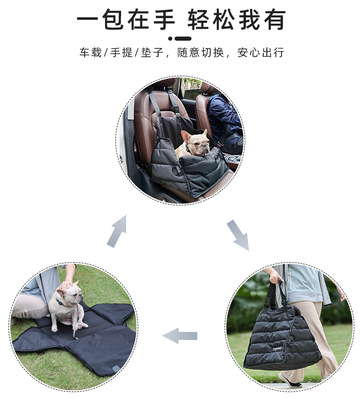 一包在手 轻松我有

车载/手提/垫子，随意切换，安心出行