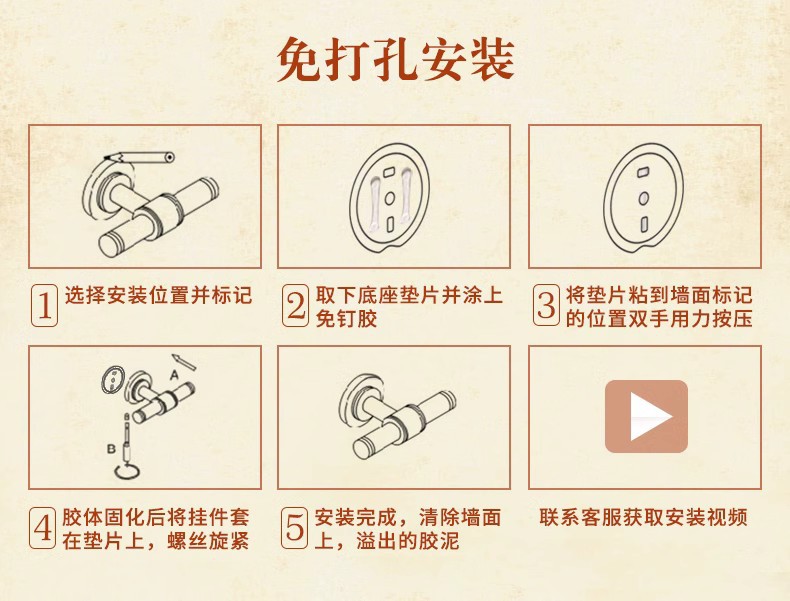 免打孔安装

1 选择安装位置并标记

2 取下底座垫片并涂上免钉胶

3 将垫片粘到墙面标记的位置双手用力按压

A
B

4 胶体固化后将挂件套在垫片上，螺丝旋紧

5 安装完成，清除墙面上，溢出的胶泥

联系客服获取安装视频