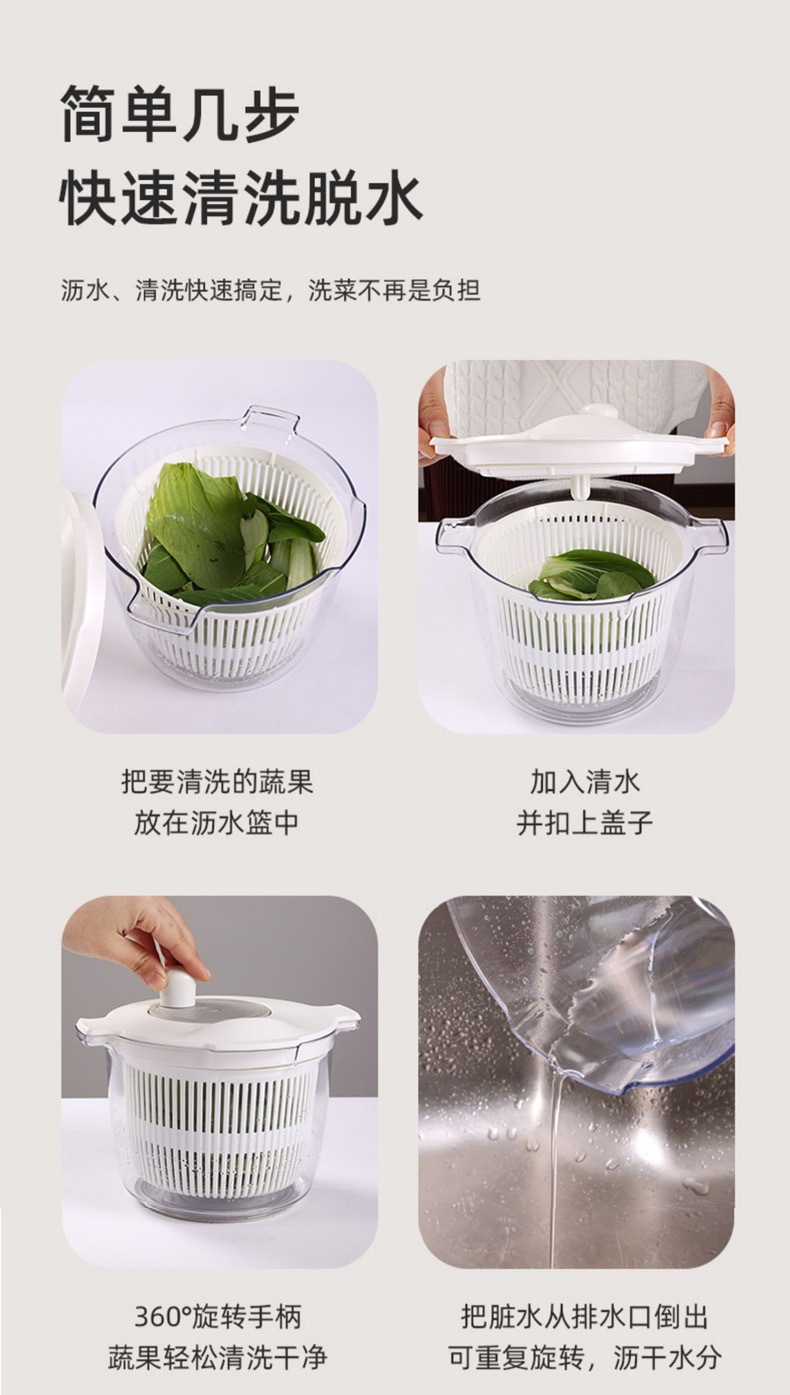 简单几步
快速清洗脱水

沥水、清洗快速搞定，洗菜不再是负担

把要清洗的蔬果
放在沥水篮中

加入清水
并扣上盖子

360°旋转手柄
蔬果轻松清洗干净

把脏水从排水口倒出
可重复旋转，沥干水分