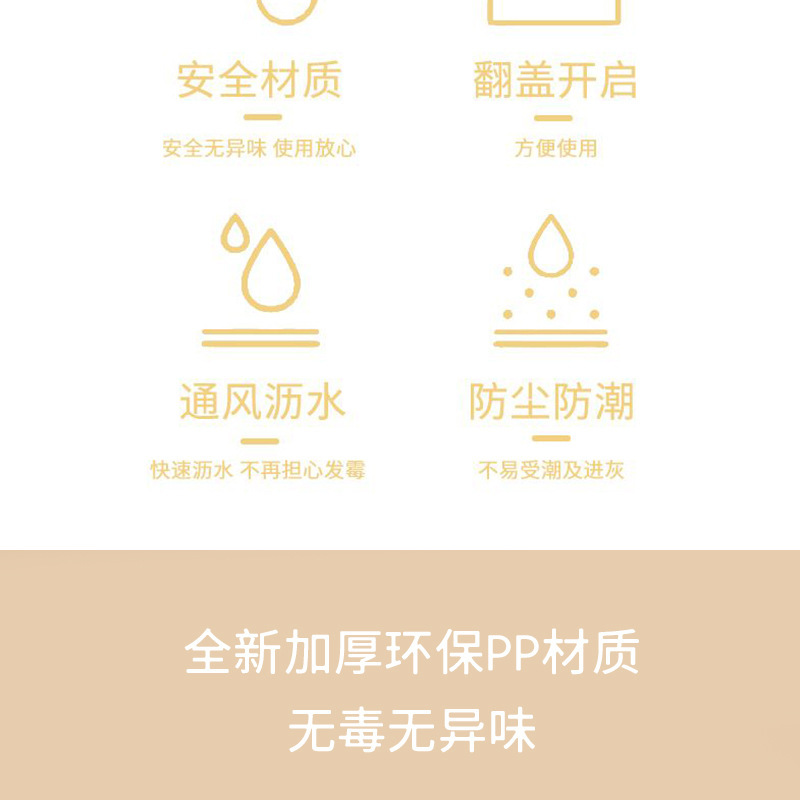 安全材质

安全无异味 使用放心

翻盖开启

方便使用

通风沥水

快速沥水 不再担心发霉

防尘防潮

不易受潮及进灰

全新加厚环保PP材质

无毒无异味