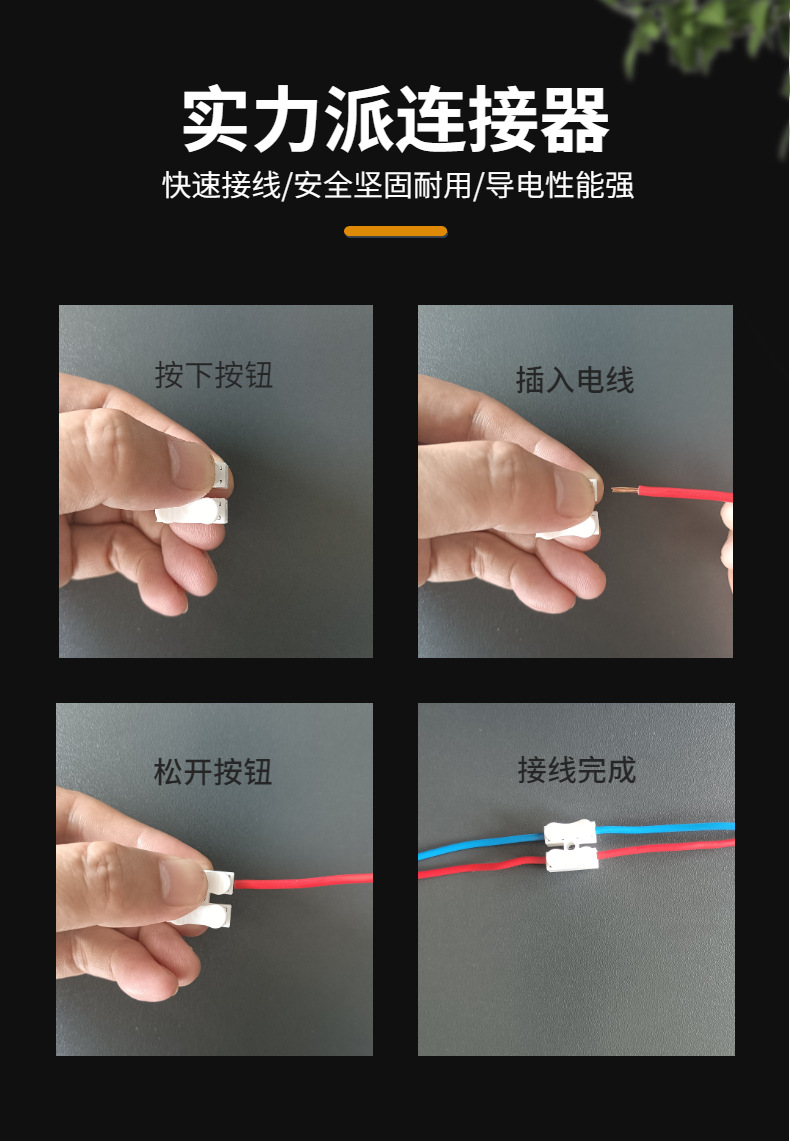 实力派连接器

快速接线/安全坚固耐用/导电性能强

按下按钮

插入电线

松开按钮

接线完成